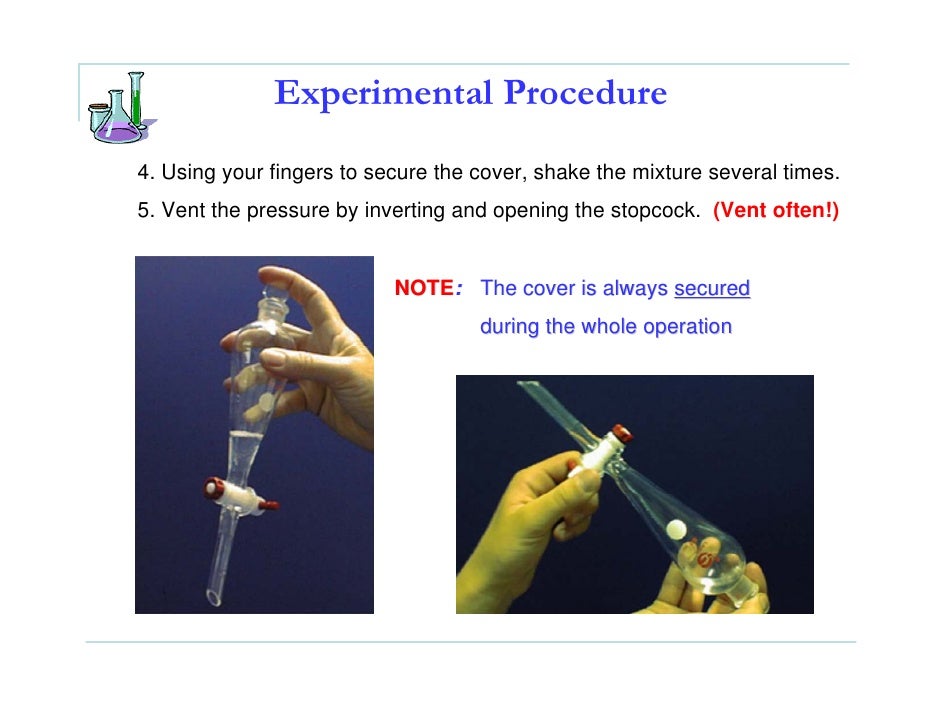 Experimental Procedure

4. Using your fingers to secure the cover, shake the mixture several times.

5. Vent the pressure by inverting and opening the stopcock. (Vent often!)

NOTE: The cover is always secured during the whole operation