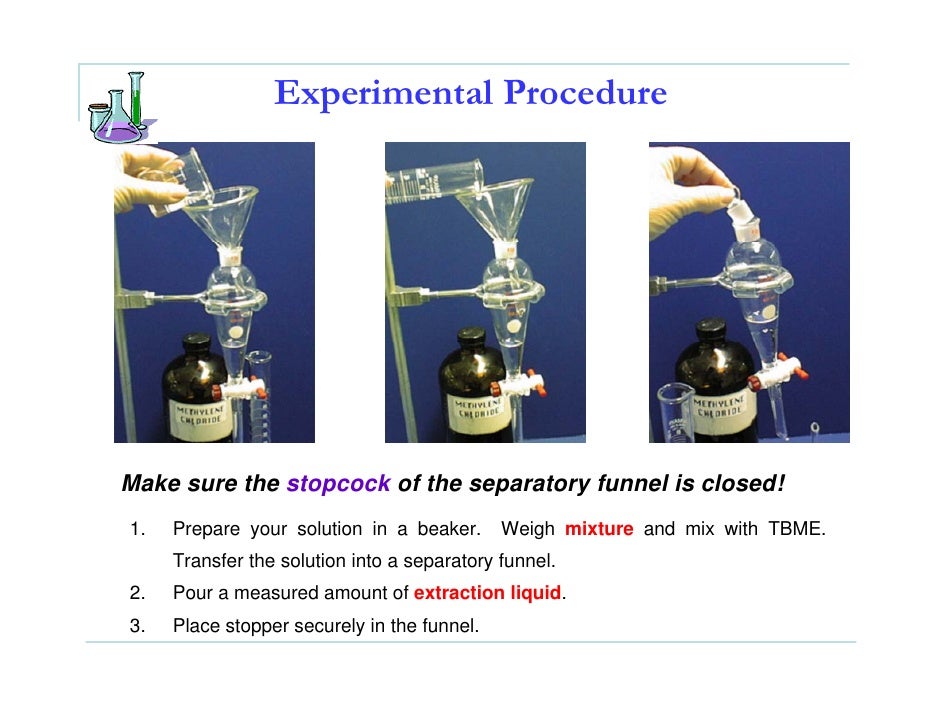 Experimental Procedure

METHYLENE CHLORIDE

METHYLENE CHLORIDE

METHYLENE CHLORIDE

Make sure the stopcock of the separatory funnel is closed!

1. Prepare your solution in a beaker. Weigh mixture and mix with TBME. Transfer the solution into a separatory funnel.

2. Pour a measured amount of extraction liquid.

3. Place stopper securely in the funnel.