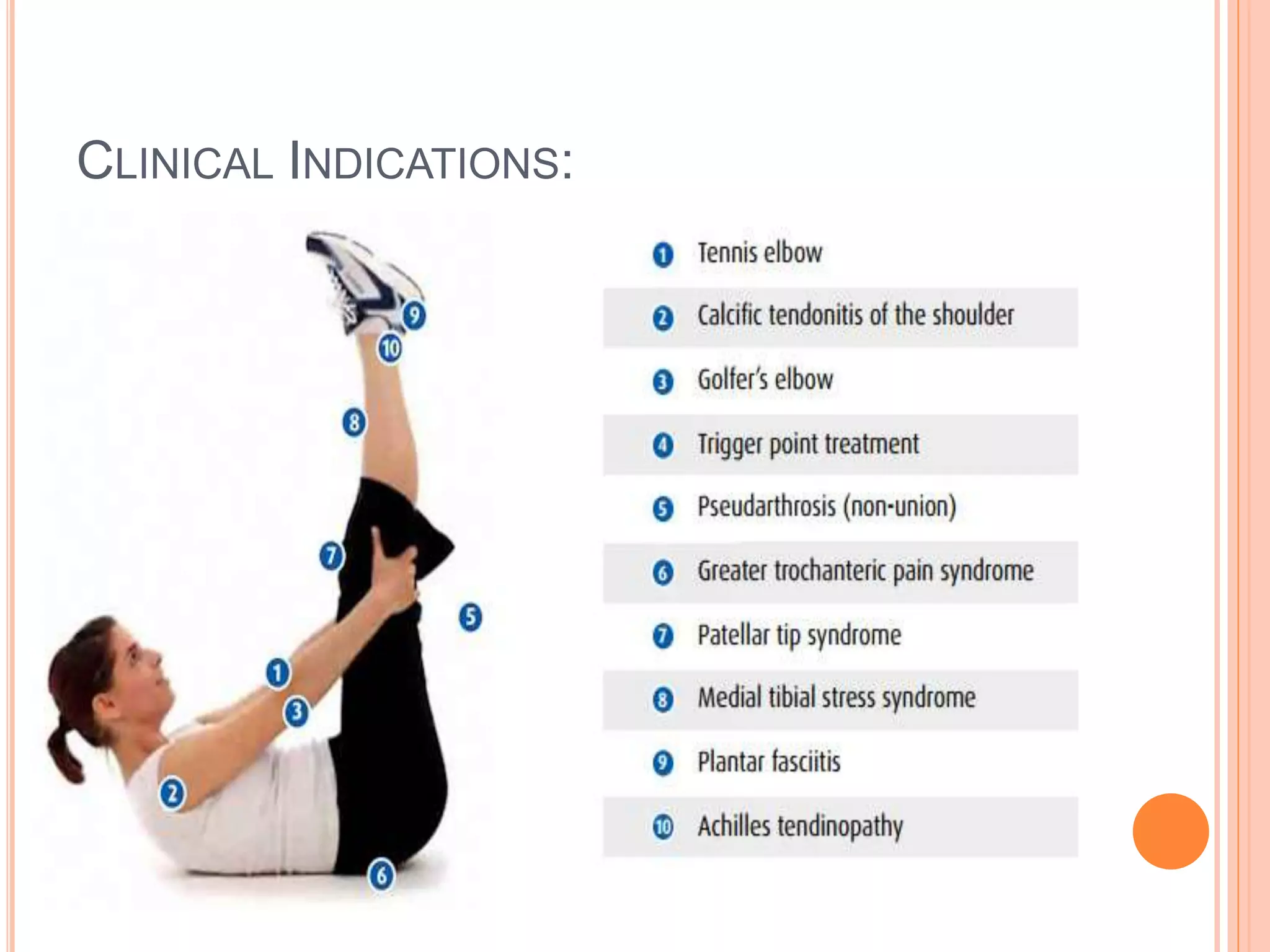 CLINICAL INDICATIONS:

9
10
8
7
5
1
3
2
6

1 Tennis elbow
2 Calcific tendonitis of the shoulder
3 Golfer's elbow
4 Trigger point treatment
5 Pseudarthrosis (non-union)
6 Greater trochanteric pain syndrome
7 Patellar tip syndrome
8 Medial tibial stress syndrome
9 Plantar fasciitis
10 Achilles tendinopathy