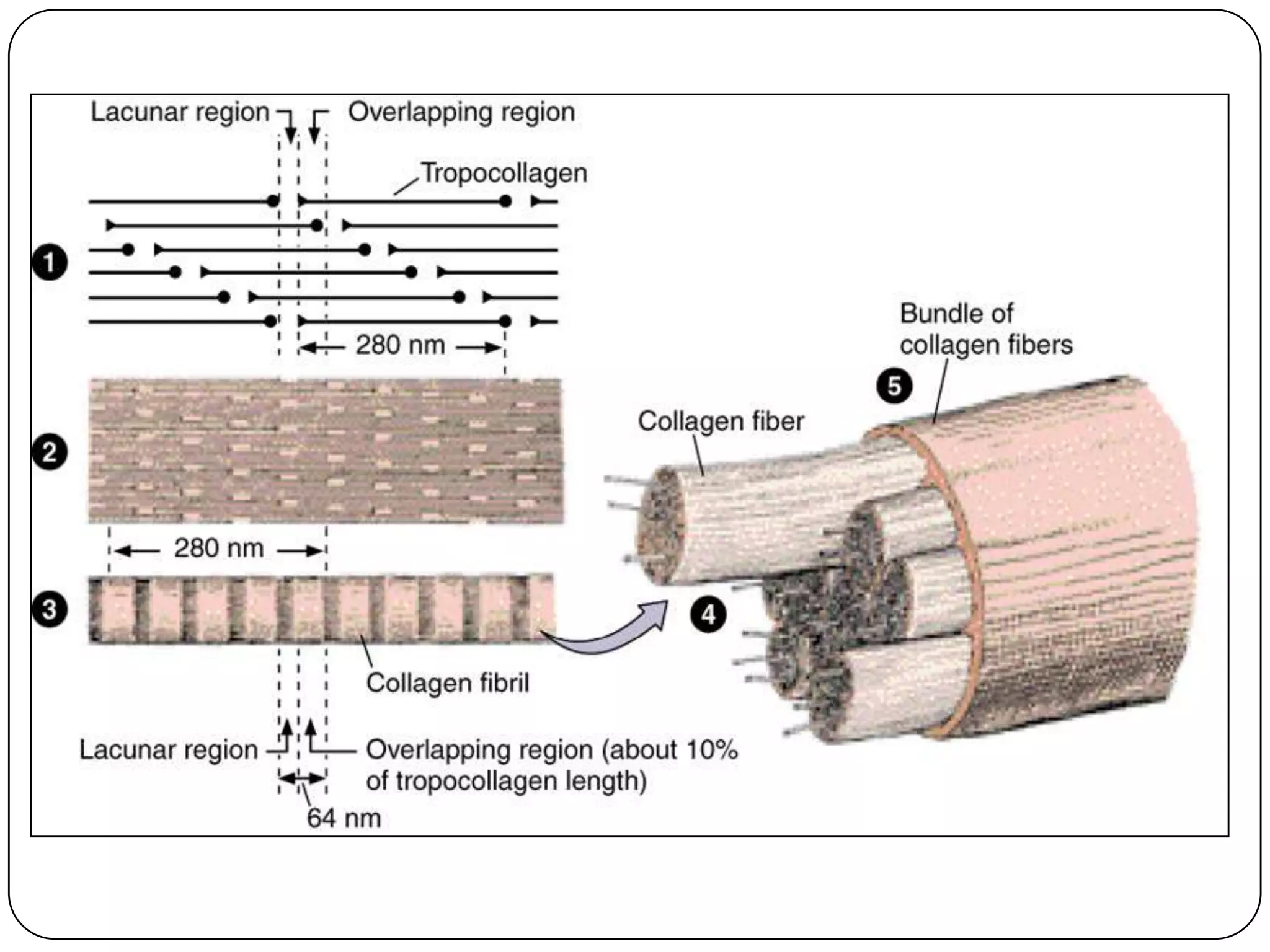 Lacunar region
Overlapping region
Tropocollagen
1
280 nm
2
280 nm
3
Collagen fibril
Lacunar region
Overlapping region (about 10% of tropocollagen length)
64 nm
Collagen fiber
4
5
Bundle of collagen fibers