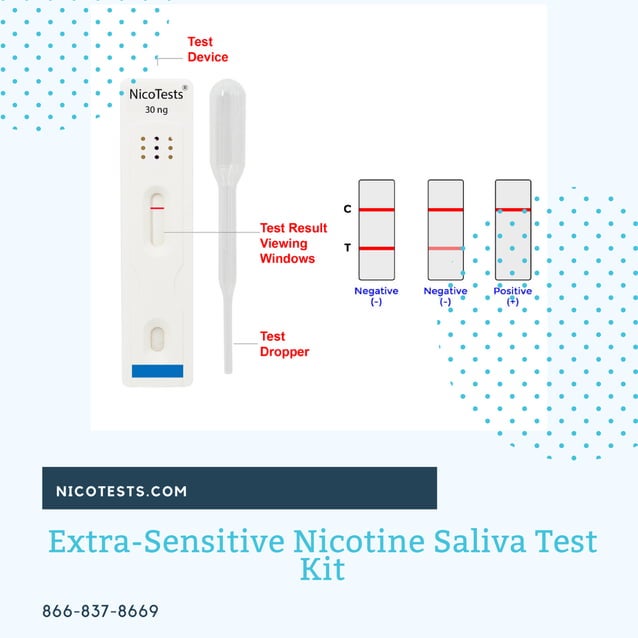 Test Device

NicoTests®
30 ng

Test Result Viewing Windows

Test Dropper

C
T

Negative (-)
Negative (-)
Positive (+)

NICOTESTS.COM

Extra-Sensitive Nicotine Saliva Test Kit

866-837-8669