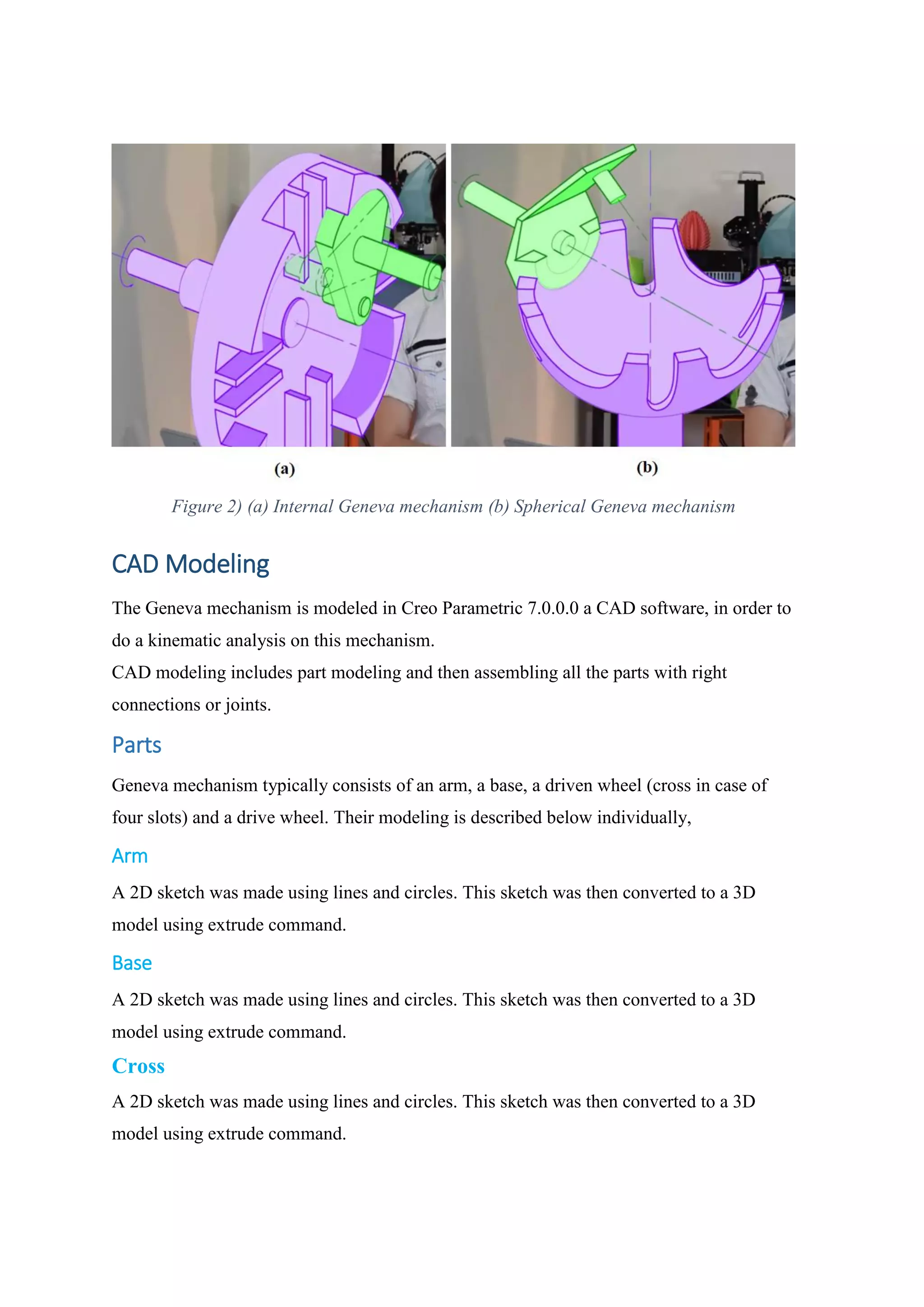 (a)

(b)

Figure 2) (a) Internal Geneva mechanism (b) Spherical Geneva mechanism

CAD Modeling

The Geneva mechanism is modeled in Creo Parametric 7.0.0.0 a CAD software, in order to do a kinematic analysis on this mechanism.
CAD modeling includes part modeling and then assembling all the parts with right connections or joints.

Parts

Geneva mechanism typically consists of an arm, a base, a driven wheel (cross in case of four slots) and a drive wheel. Their modeling is described below individually,

Arm

A 2D sketch was made using lines and circles. This sketch was then converted to a 3D model using extrude command.

Base

A 2D sketch was made using lines and circles. This sketch was then converted to a 3D model using extrude command.

Cross

A 2D sketch was made using lines and circles. This sketch was then converted to a 3D model using extrude command.