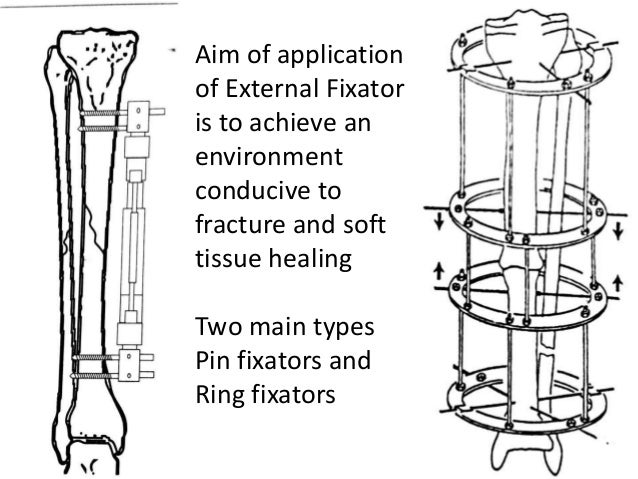 Aim of application of External Fixator is to achieve an environment conducive to fracture and soft tissue healing

Two main types
Pin fixators and
Ring fixators