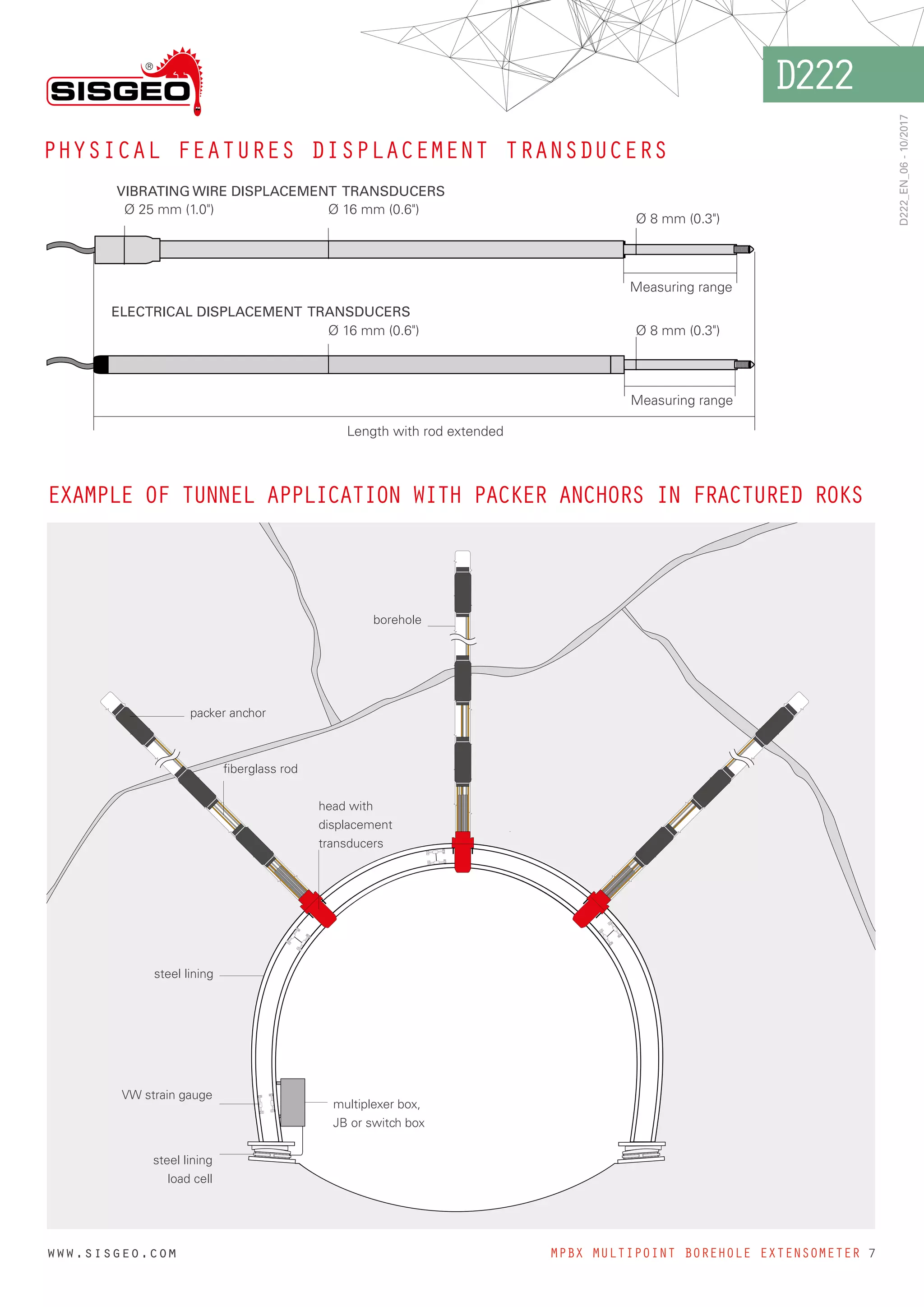 SISGEO®

D222

D222_EN_06 - 10/2017

PHYSICAL FEATURES DISPLACEMENT TRANSDUCERS

VIBRATING WIRE DISPLACEMENT TRANSDUCERS

Ø 25 mm (1.0")

Ø 16 mm (0.6")

Ø 8 mm (0.3")

Measuring range

ELECTRICAL DISPLACEMENT TRANSDUCERS

Ø 16 mm (0.6")

Ø 8 mm (0.3")

Measuring range

Length with rod extended

EXAMPLE OF TUNNEL APPLICATION WITH PACKER ANCHORS IN FRACTURED ROKS

borehole

packer anchor

fiberglass rod

head with displacement transducers

steel lining

VW strain gauge

multiplexer box, JB or switch box

steel lining load cell

WWW.SISGEO.COM

MPBX MULTIPOINT BOREHOLE EXTENSOMETER 7