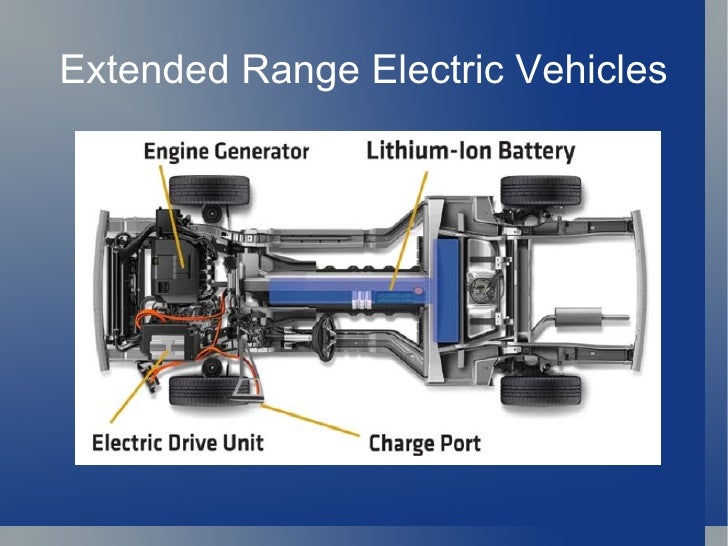 Extended Range Electric Vehicles

Engine Generator

Lithium-Ion Battery

Electric Drive Unit

Charge Port