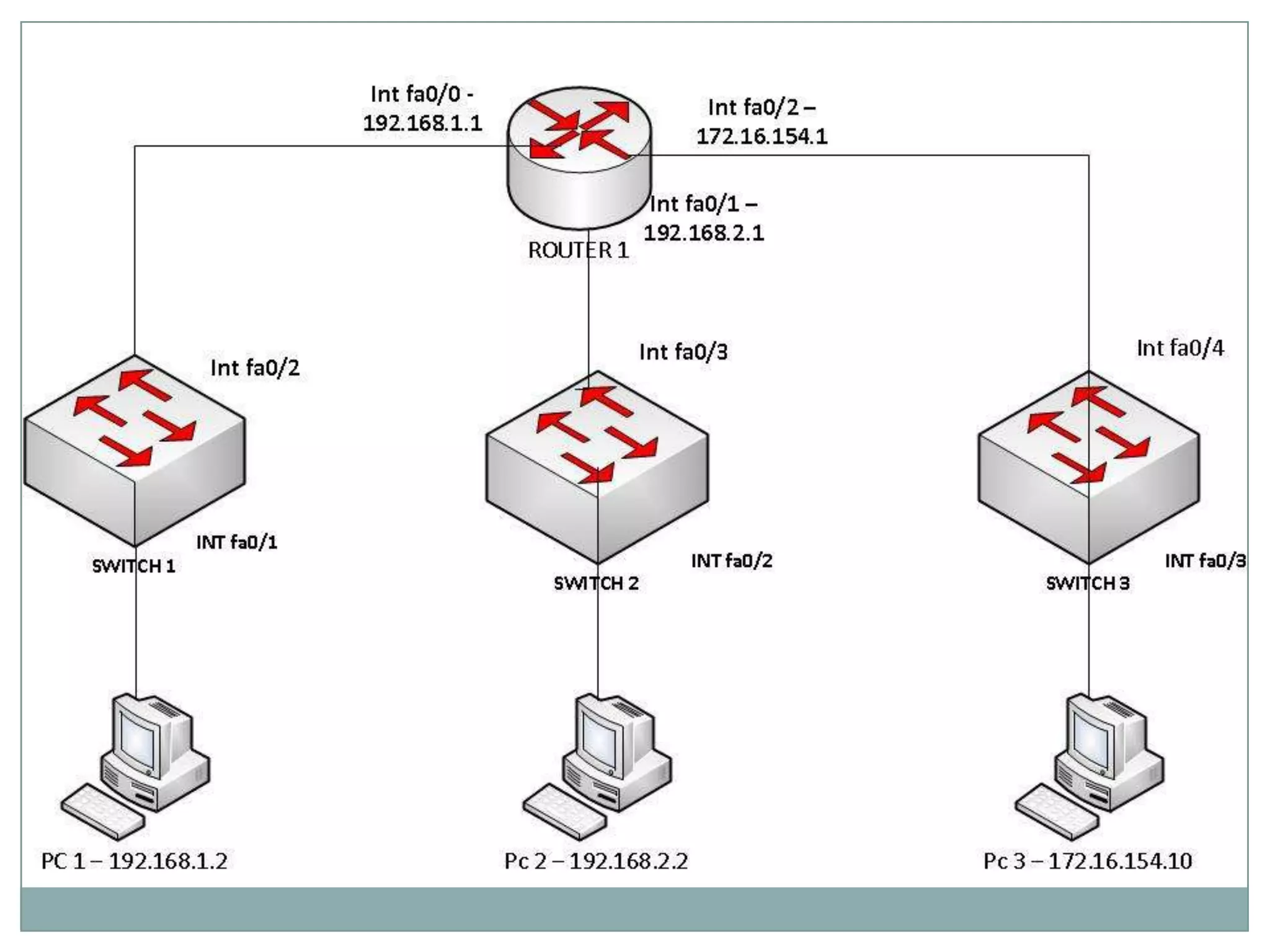 Int fa0/0 - 192.168.1.1

Int fa0/2 – 172.16.154.1

Int fa0/1 – 192.168.2.1

ROUTER 1

Int fa0/2

Int fa0/3

Int fa0/4

INT fa0/1

SWITCH 1

INT fa0/2

SWITCH 2

INT fa0/3

SWITCH 3

PC 1 – 192.168.1.2

Pc 2 – 192.168.2.2

Pc 3 – 172.16.154.10