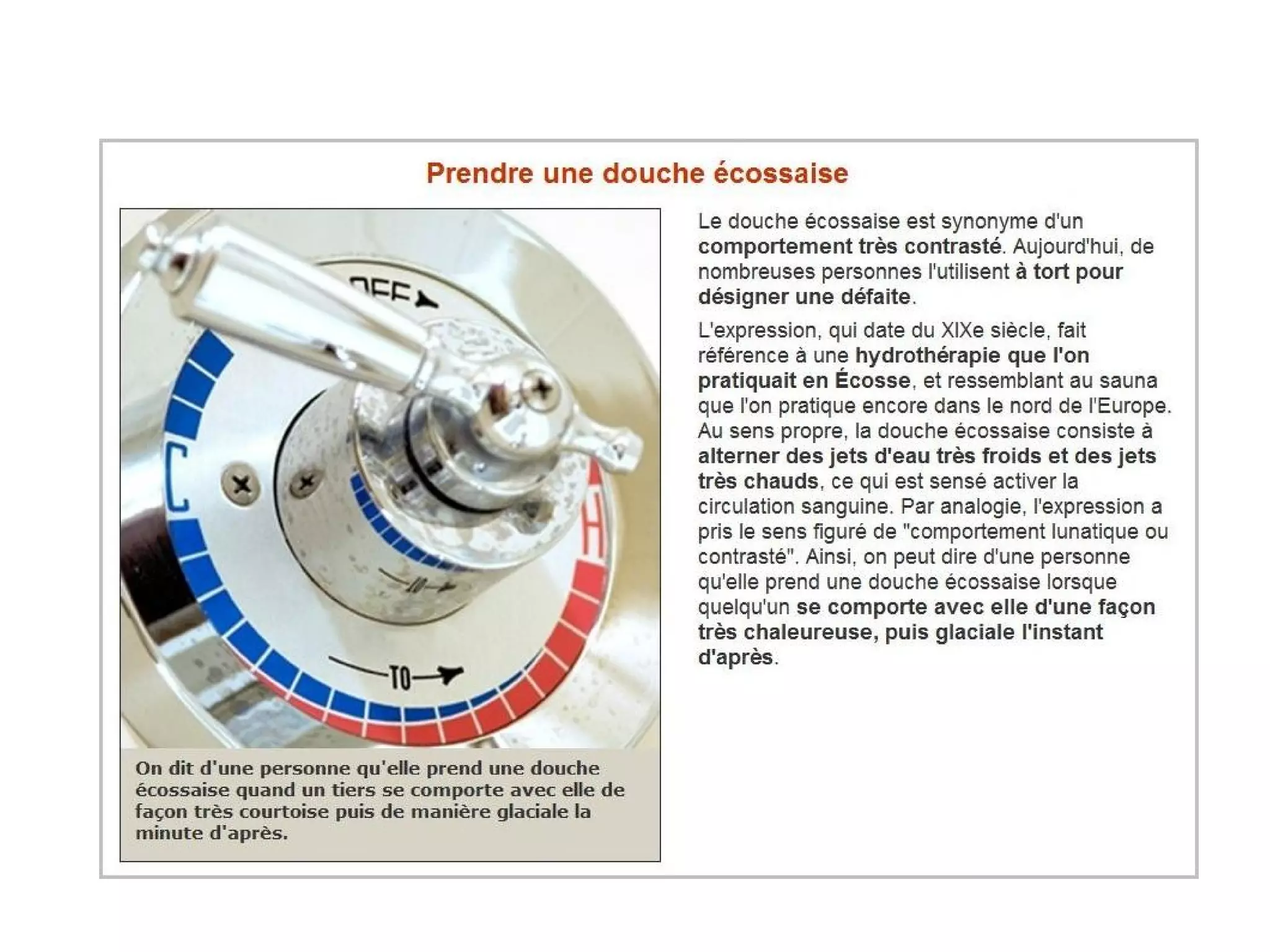 Prendre une douche écossaise

OFF
C
H
TO

On dit d'une personne qu'elle prend une douche écossaise quand un tiers se comporte avec elle de façon très courtoise puis de manière glaciale la minute d'après.

Le douche écossaise est synonyme d'un comportement très contrasté. Aujourd'hui, de nombreuses personnes l'utilisent à tort pour désigner une défaite.

L'expression, qui date du XIXe siècle, fait référence à une hydrothérapie que l'on pratiquait en Écosse, et ressemblant au sauna que l'on pratique encore dans le nord de l'Europe. Au sens propre, la douche écossaise consiste à alterner des jets d'eau très froids et des jets très chauds, ce qui est sensé activer la circulation sanguine. Par analogie, l'expression a pris le sens figuré de "comportement lunatique ou contrasté". Ainsi, on peut dire d'une personne qu'elle prend une douche écossaise lorsque quelqu'un se comporte avec elle d'une façon très chaleureuse, puis glaciale l'instant d'après.