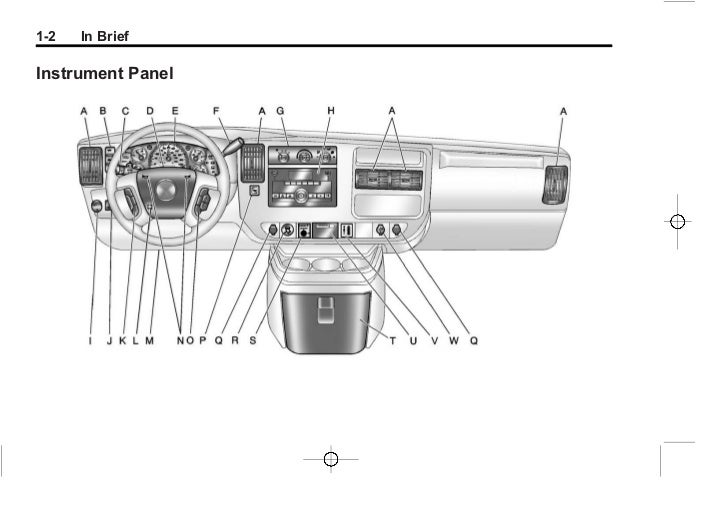 1-2 In Brief

Instrument Panel

A B C D E F A G H A A

I J K L M N O P Q R S T U V W Q