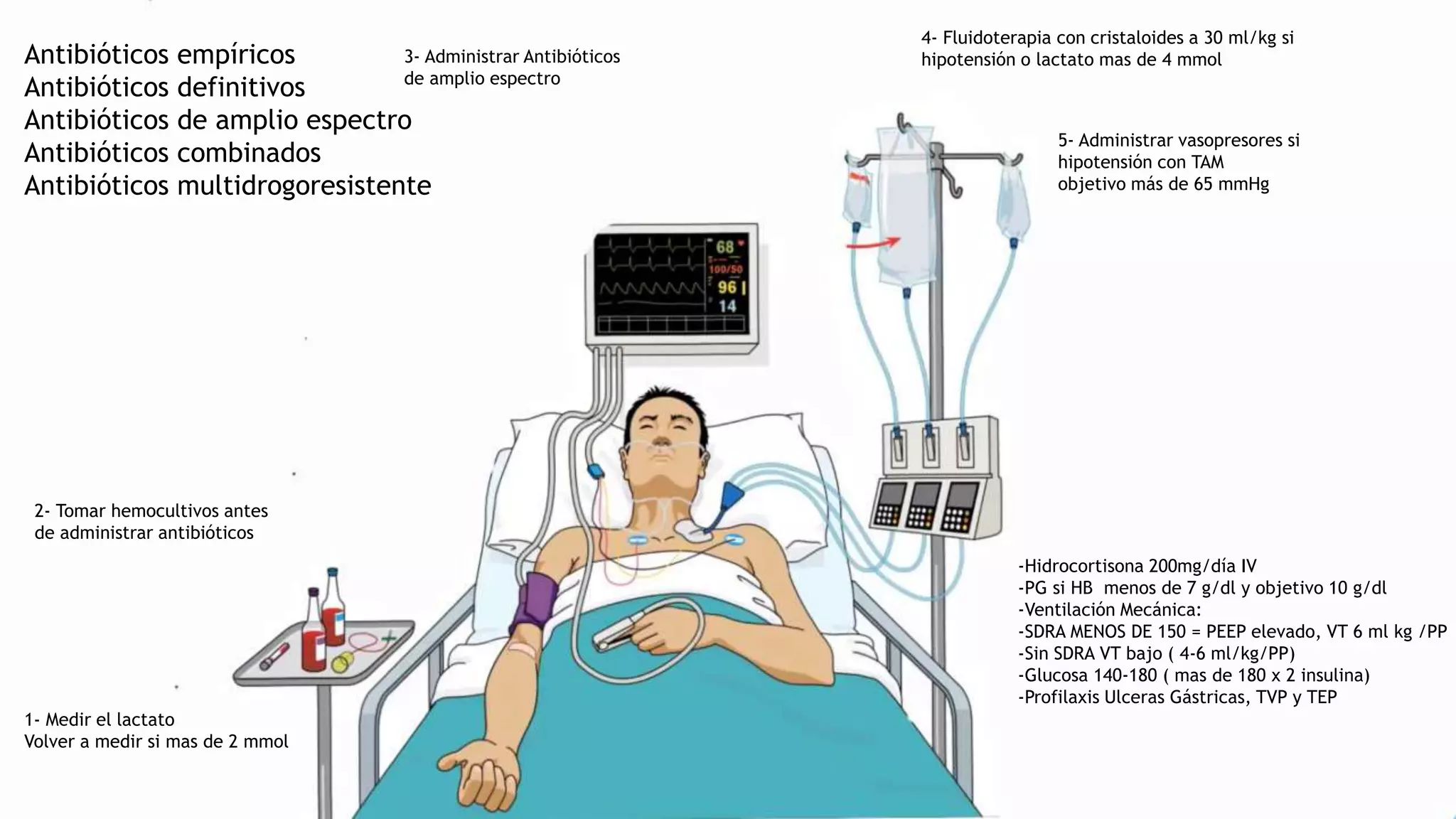 Antibióticos empíricos
Antibióticos definitivos
Antibióticos de amplio espectro
Antibióticos combinados
Antibióticos multidrogoresistente

3- Administrar Antibióticos de amplio espectro

4- Fluidoterapia con cristaloides a 30 ml/kg si hipotensión o lactato mas de 4 mmol

5- Administrar vasopresores si hipotensión con TAM objetivo más de 65 mmHg

68
100/50
96
14

2- Tomar hemocultivos antes de administrar antibióticos

-Hidrocortisona 200mg/día IV
-PG si HB menos de 7 g/dl y objetivo 10 g/dl
-Ventilación Mecánica:
-SDRA MENOS DE 150 = PEEP elevado, VT 6 ml kg /PP
-Sin SDRA VT bajo ( 4-6 ml/kg/PP)
-Glucosa 140-180 ( mas de 180 x 2 insulina)
-Profilaxis Ulceras Gástricas, TVP y TEP

1- Medir el lactato
Volver a medir si mas de 2 mmol