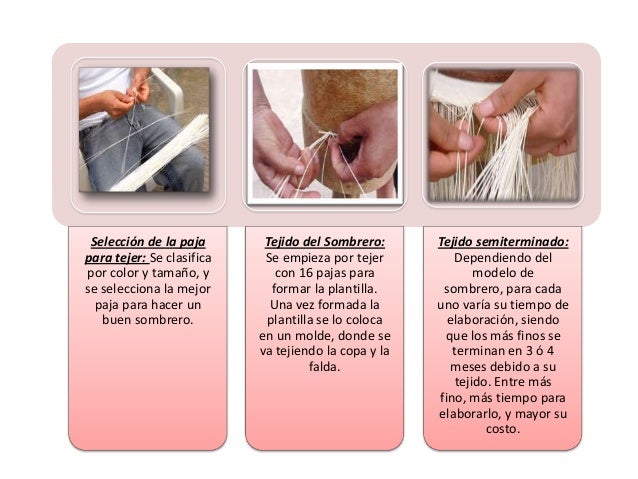 Selección de la paja para tejer: Se clasifica por color y tamaño, y se selecciona la mejor paja para hacer un buen sombrero.

Tejido del Sombrero: Se empieza por tejer con 16 pajas para formar la plantilla. Una vez formada la plantilla se lo coloca en un molde, donde se va tejiendo la copa y la falda.

Tejido semiterminado: Dependiendo del modelo de sombrero, para cada uno varía su tiempo de elaboración, siendo que los más finos se terminan en 3 ó 4 meses debido a su tejido. Entre más fino, más tiempo para elaborarlo, y mayor su costo.