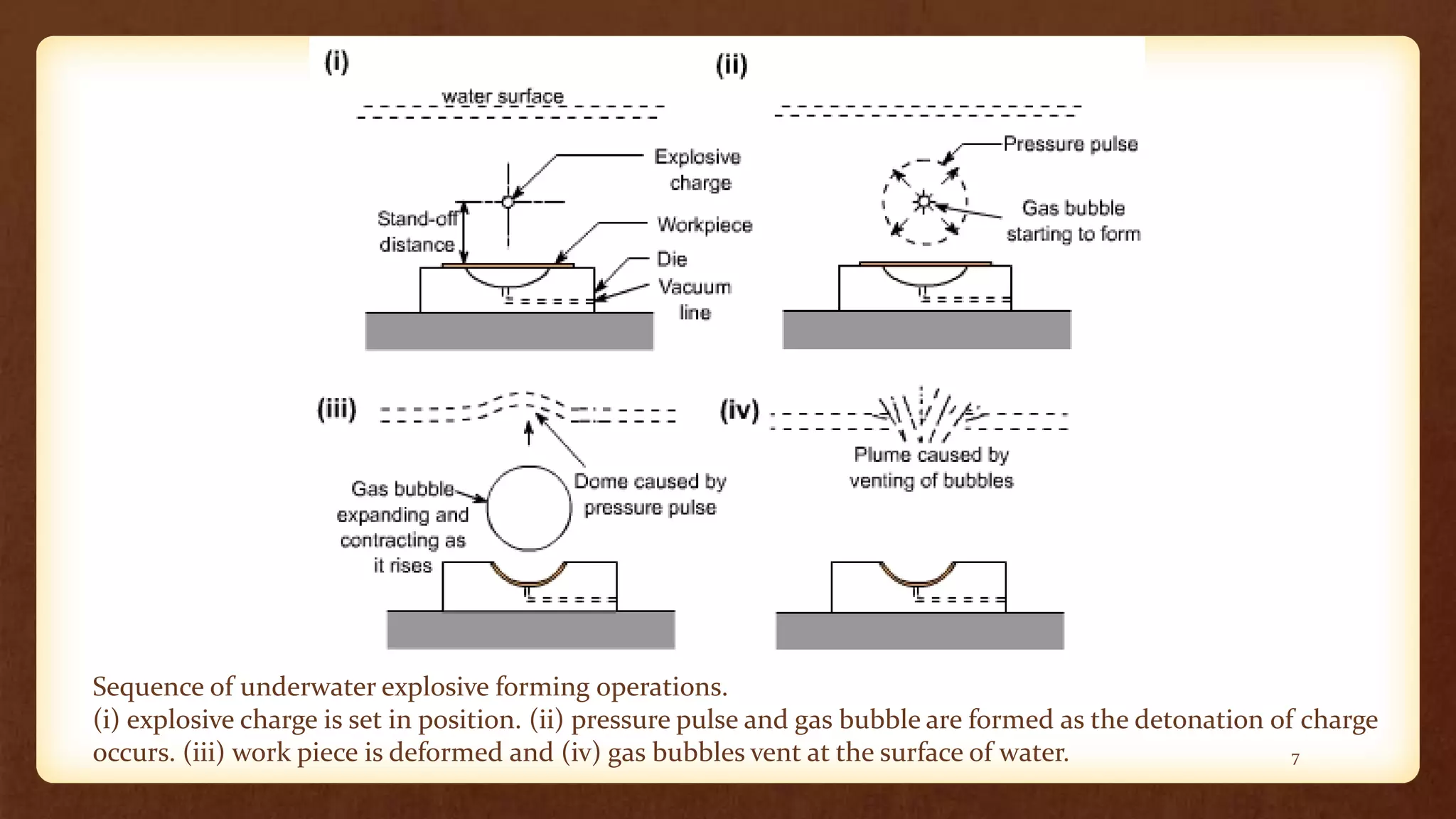 (i)

water surface

Explosive charge

Stand-off distance

Workpiece

Die

Vacuum line

(ii)

Pressure pulse

Gas bubble starting to form

(iii)

Gas bubble expanding and contracting as it rises

Dome caused by pressure pulse

(iv)

Plume caused by venting of bubbles

Sequence of underwater explosive forming operations.
(i) explosive charge is set in position. (ii) pressure pulse and gas bubble are formed as the detonation of charge occurs. (iii) work piece is deformed and (iv) gas bubbles vent at the surface of water.

7