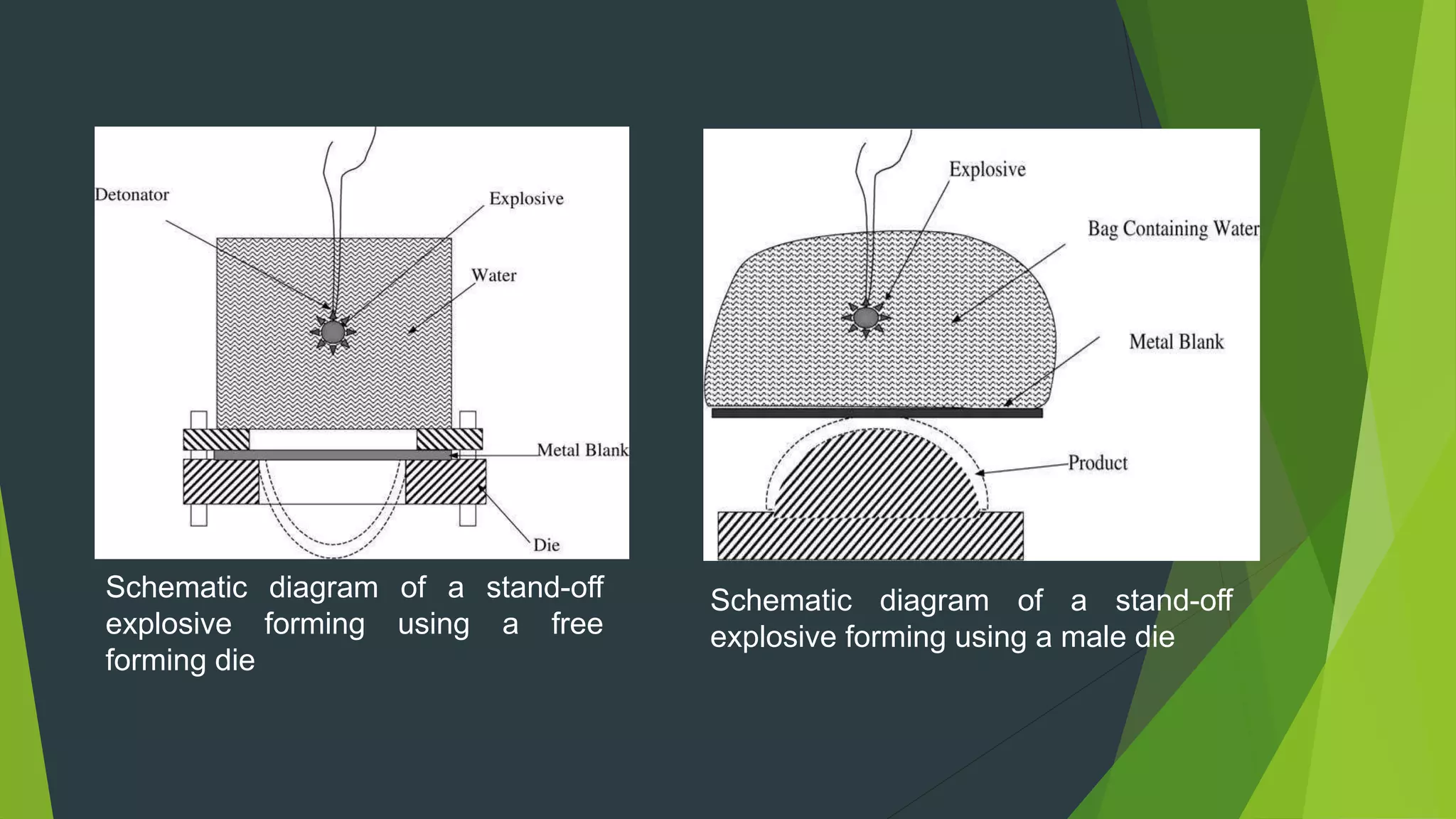 Detonator

Explosive

Water

Metal Blank

Die

Schematic diagram of a stand-off explosive forming using a free forming die

Explosive

Bag Containing Water

Metal Blank

Product

Schematic diagram of a stand-off explosive forming using a male die