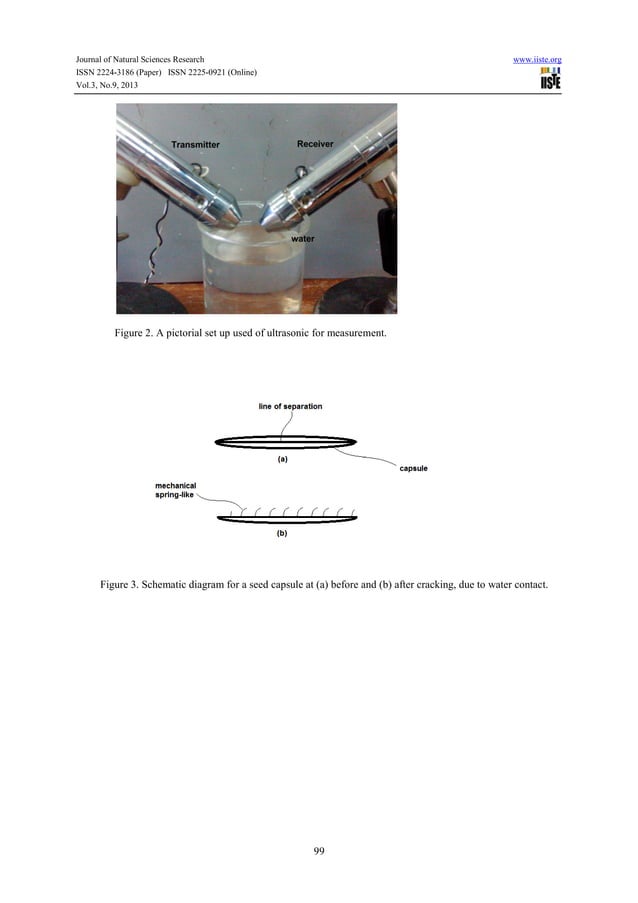 Journal of Natural Sciences Research
ISSN 2224-3186 (Paper) ISSN 2225-0921 (Online)
Vol.3, No.9, 2013

www.iiste.org

IISTE

Transmitter

Receiver

water

Figure 2. A pictorial set up used of ultrasonic for measurement.

line of separation

(a)

capsule

mechanical spring-like

(b)

Figure 3. Schematic diagram for a seed capsule at (a) before and (b) after cracking, due to water contact.

99