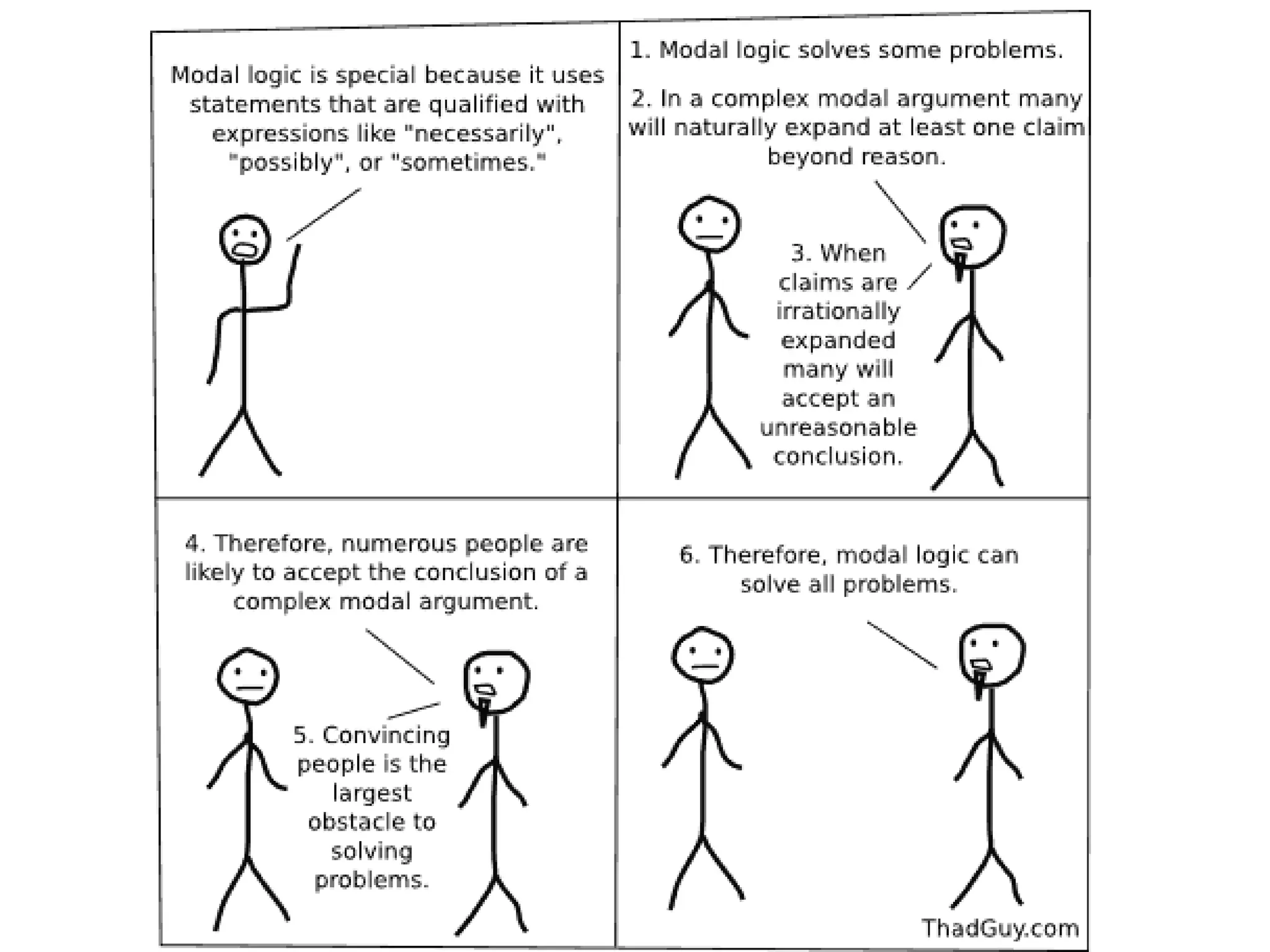 Modal logic is special because it uses statements that are qualified with expressions like "necessarily", "possibly", or "sometimes."

1. Modal logic solves some problems.

2. In a complex modal argument many will naturally expand at least one claim beyond reason.

3. When claims are irrationally expanded many will accept an unreasonable conclusion.

4. Therefore, numerous people are likely to accept the conclusion of a complex modal argument.

5. Convincing people is the largest obstacle to solving problems.

6. Therefore, modal logic can solve all problems.

ThadGuy.com