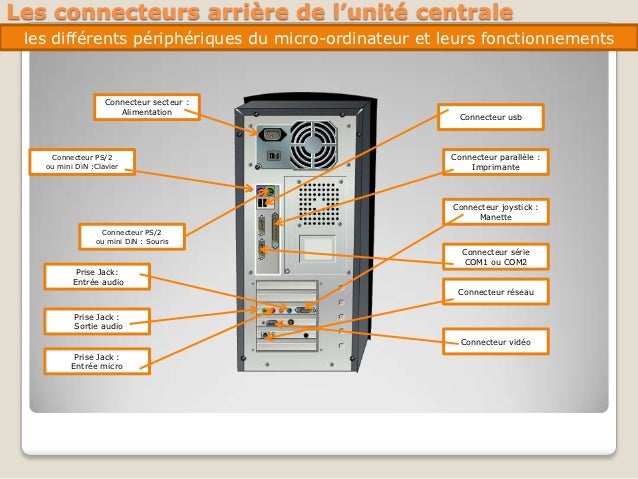 Les connecteurs arrière de l'unité centrale

les différents périphériques du micro-ordinateur et leurs fonctionnements

Connecteur secteur : Alimentation

Connecteur PS/2 ou mini DIN :Clavier

Connecteur PS/2 ou mini DIN : Souris

Prise Jack: Entrée audio

Prise Jack : Sortie audio

Prise Jack : Entrée micro

Connecteur usb

Connecteur parallèle : Imprimante

Connecteur joystick : Manette

Connecteur série COM1 ou COM2

Connecteur réseau

Connecteur vidéo