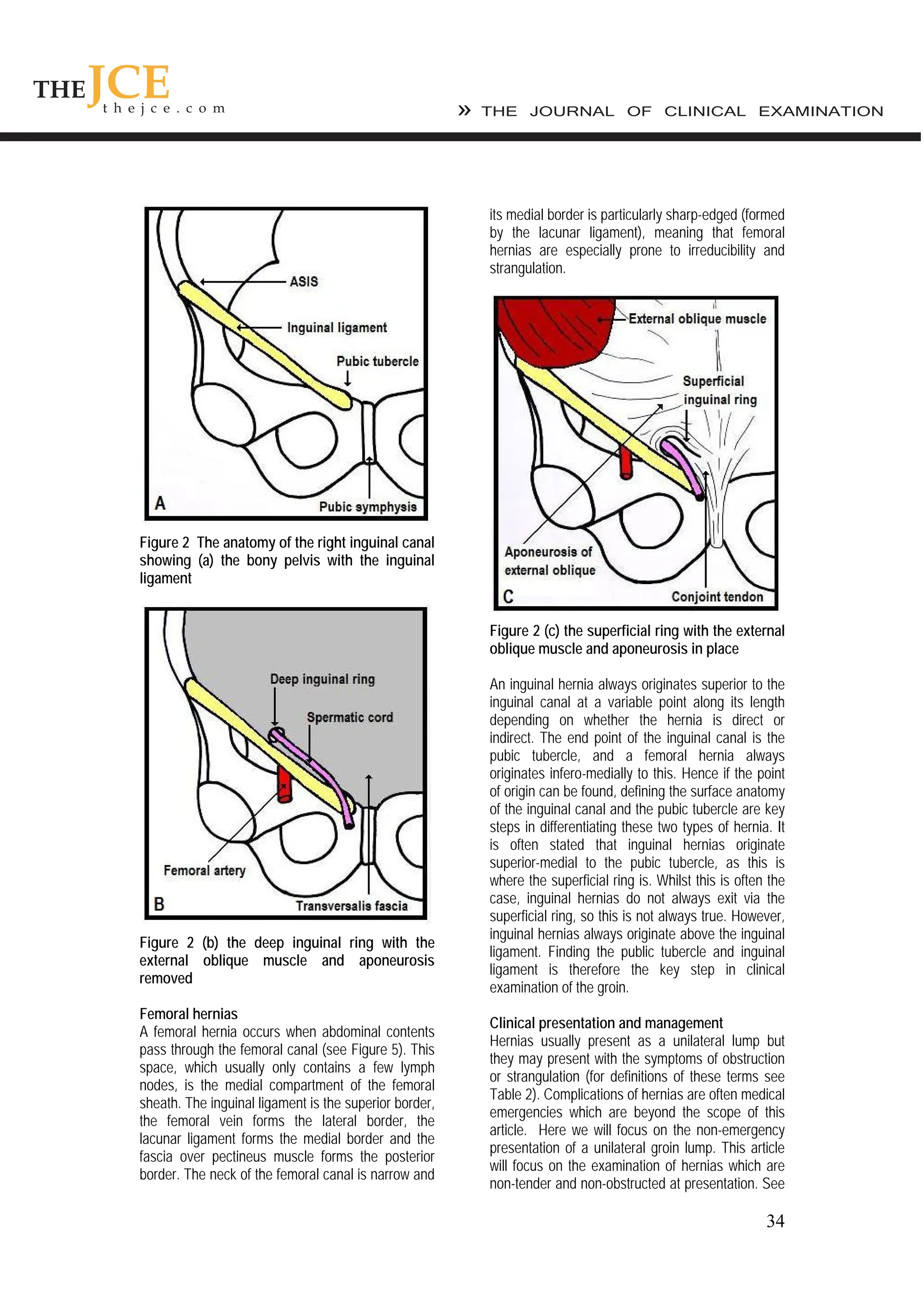 THE JCE
thejce.com

» THE JOURNAL OF CLINICAL EXAMINATION

ASIS
Inguinal ligament
Pubic tubercle
A
Pubic symphysis

Figure 2 The anatomy of the right inguinal canal showing (a) the bony pelvis with the inguinal ligament

Deep inguinal ring
Spermatic cord
Femoral artery
B
Transversalis fascia

Figure 2 (b) the deep inguinal ring with the external oblique muscle and aponeurosis removed

Femoral hernias
A femoral hernia occurs when abdominal contents pass through the femoral canal (see Figure 5). This space, which usually only contains a few lymph nodes, is the medial compartment of the femoral sheath. The inguinal ligament is the superior border, the femoral vein forms the lateral border, the lacunar ligament forms the medial border and the fascia over pectineus muscle forms the posterior border. The neck of the femoral canal is narrow and its medial border is particularly sharp-edged (formed by the lacunar ligament), meaning that femoral hernias are especially prone to irreducibility and strangulation.

External oblique muscle
Superficial inguinal ring
Aponeurosis of external oblique
C
Conjoint tendon

Figure 2 (c) the superficial ring with the external oblique muscle and aponeurosis in place

An inguinal hernia always originates superior to the inguinal canal at a variable point along its length depending on whether the hernia is direct or indirect. The end point of the inguinal canal is the pubic tubercle, and a femoral hernia always originates infero-medially to this. Hence if the point of origin can be found, defining the surface anatomy of the inguinal canal and the pubic tubercle are key steps in differentiating these two types of hernia. It is often stated that inguinal hernias originate superior-medial to the pubic tubercle, as this is where the superficial ring is. Whilst this is often the case, inguinal hernias do not always exit via the superficial ring, so this is not always true. However, inguinal hernias always originate above the inguinal ligament. Finding the public tubercle and inguinal ligament is therefore the key step in clinical examination of the groin.

Clinical presentation and management
Hernias usually present as a unilateral lump but they may present with the symptoms of obstruction or strangulation (for definitions of these terms see Table 2). Complications of hernias are often medical emergencies which are beyond the scope of this article. Here we will focus on the non-emergency presentation of a unilateral groin lump. This article will focus on the examination of hernias which are non-tender and non-obstructed at presentation. See

34