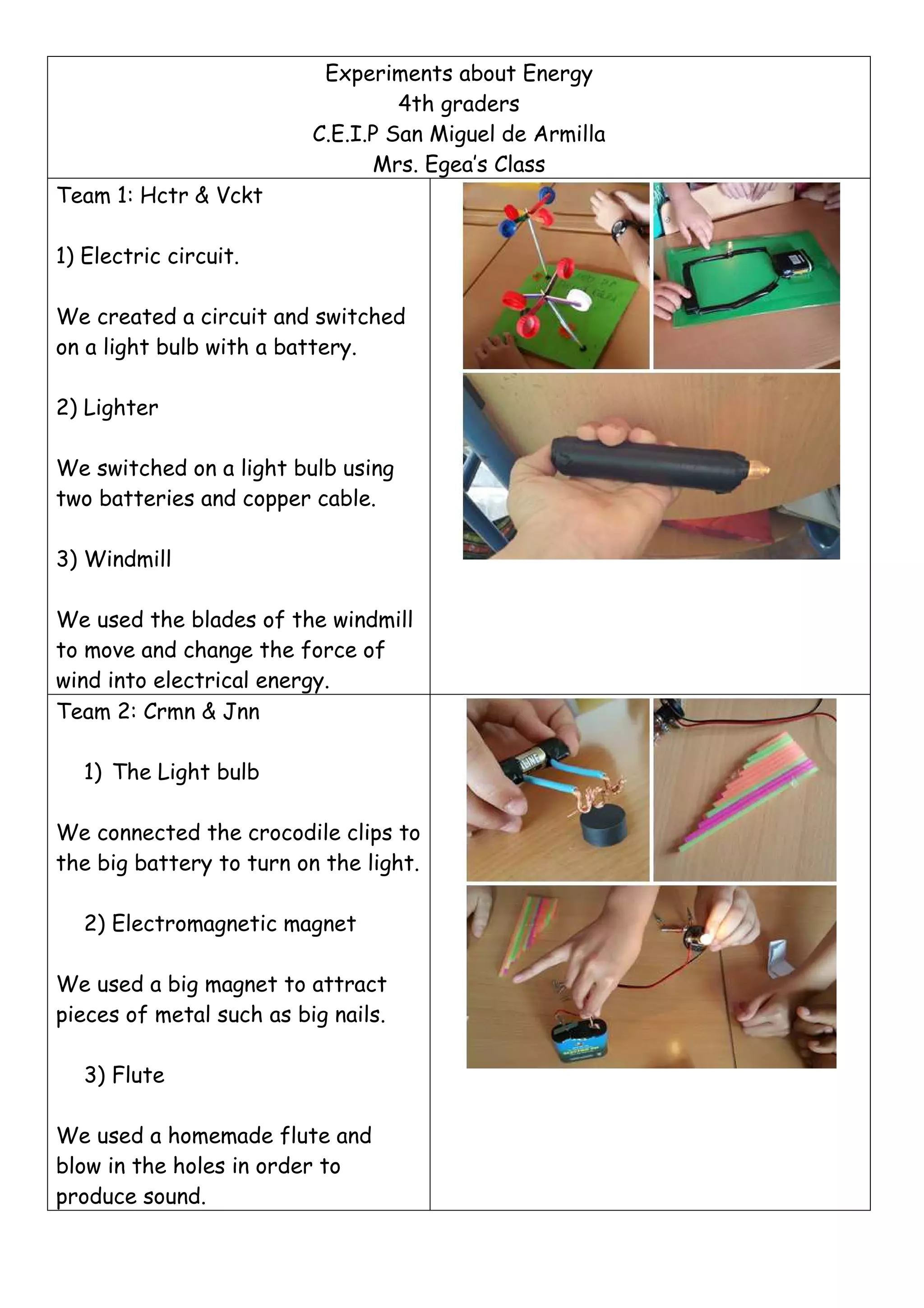 Experiments about Energy
4th graders
C.E.I.P San Miguel de Armilla
Mrs. Egea's Class

Team 1: Hctr & Vckt

1) Electric circuit.

We created a circuit and switched on a light bulb with a battery.

2) Lighter

We switched on a light bulb using two batteries and copper cable.

3) Windmill

We used the blades of the windmill to move and change the force of wind into electrical energy.

Team 2: Crmn & Jnn

1) The Light bulb

We connected the crocodile clips to the big battery to turn on the light.

2) Electromagnetic magnet

We used a big magnet to attract pieces of metal such as big nails.

3) Flute

We used a homemade flute and blow in the holes in order to produce sound.