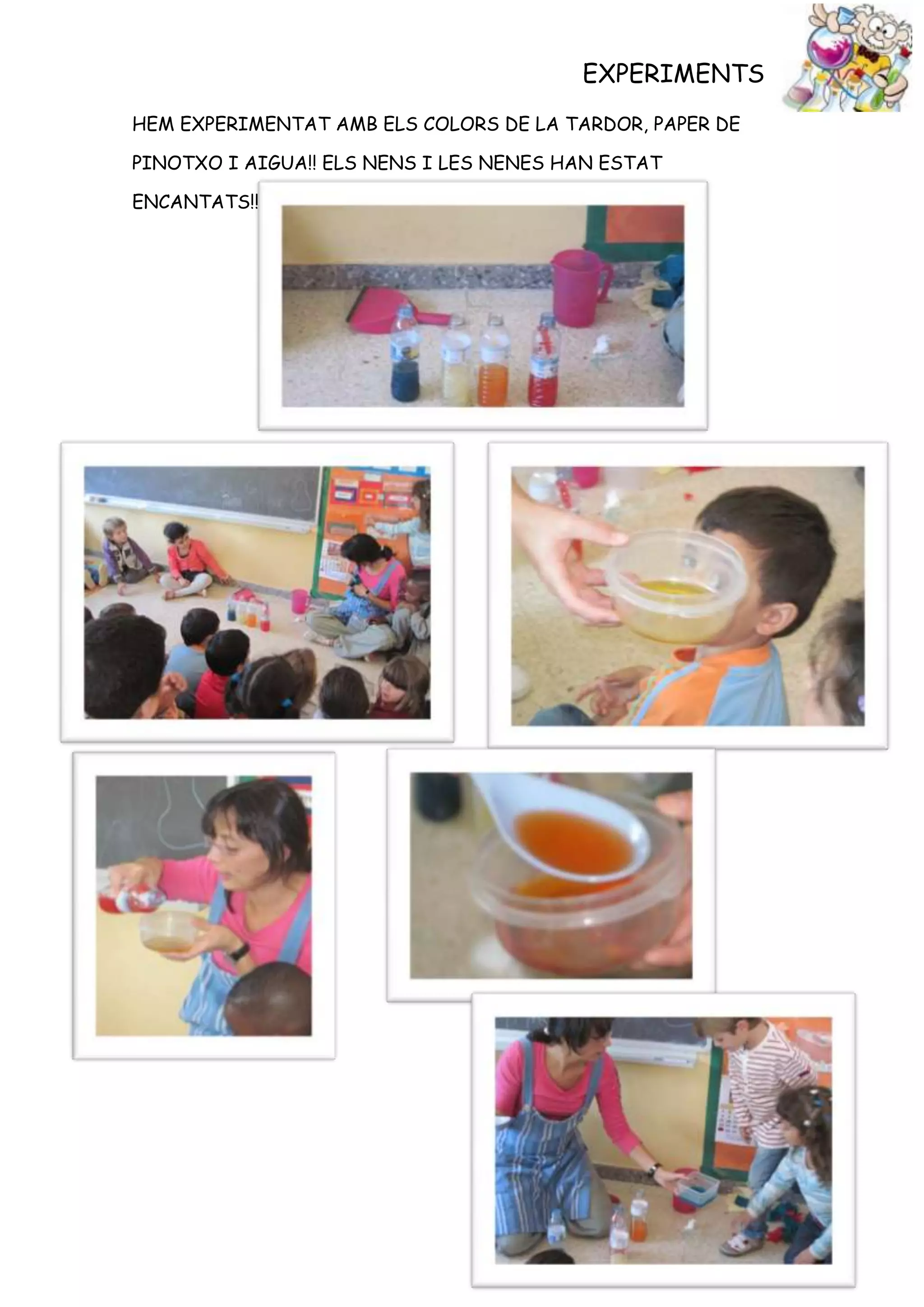 EXPERIMENTS

HEM EXPERIMENTAT AMB ELS COLORS DE LA TARDOR, PAPER DE PINOTXO I AIGUA!! ELS NENS I LES NENES HAN ESTAT ENCANTATS!!