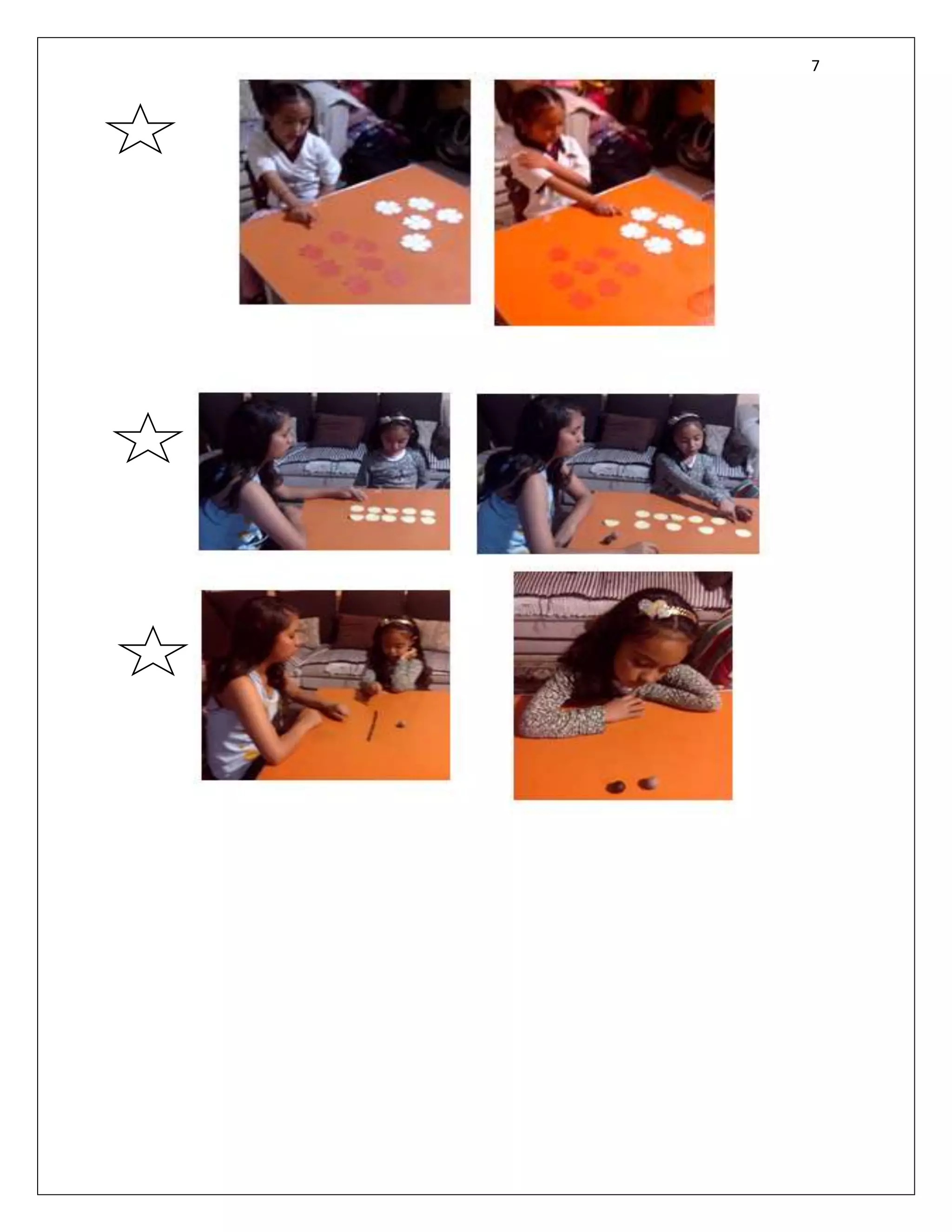 7