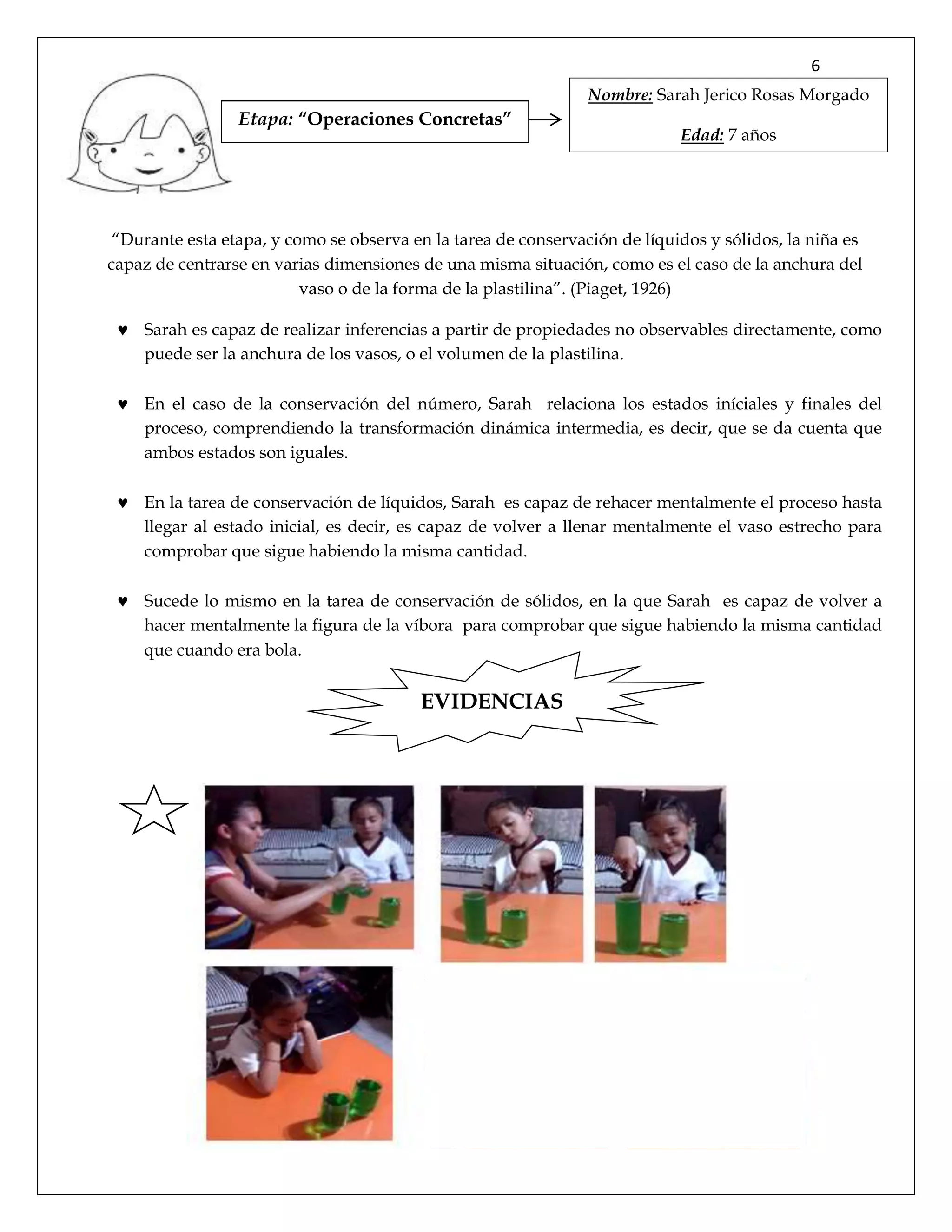 6

Etapa: “Operaciones Concretas”

Nombre: Sarah Jerico Rosas Morgado

Edad: 7 años

“Durante esta etapa, y como se observa en la tarea de conservación de líquidos y sólidos, la niña es capaz de centrarse en varias dimensiones de una misma situación, como es el caso de la anchura del vaso o de la forma de la plastilina”. (Piaget, 1926)

♥ Sarah es capaz de realizar inferencias a partir de propiedades no observables directamente, como puede ser la anchura de los vasos, o el volumen de la plastilina.

♥ En el caso de la conservación del número, Sarah relaciona los estados iníciales y finales del proceso, comprendiendo la transformación dinámica intermedia, es decir, que se da cuenta que ambos estados son iguales.

♥ En la tarea de conservación de líquidos, Sarah es capaz de rehacer mentalmente el proceso hasta llegar al estado inicial, es decir, es capaz de volver a llenar mentalmente el vaso estrecho para comprobar que sigue habiendo la misma cantidad.

♥ Sucede lo mismo en la tarea de conservación de sólidos, en la que Sarah es capaz de volver a hacer mentalmente la figura de la víbora para comprobar que sigue habiendo la misma cantidad que cuando era bola.

EVIDENCIAS