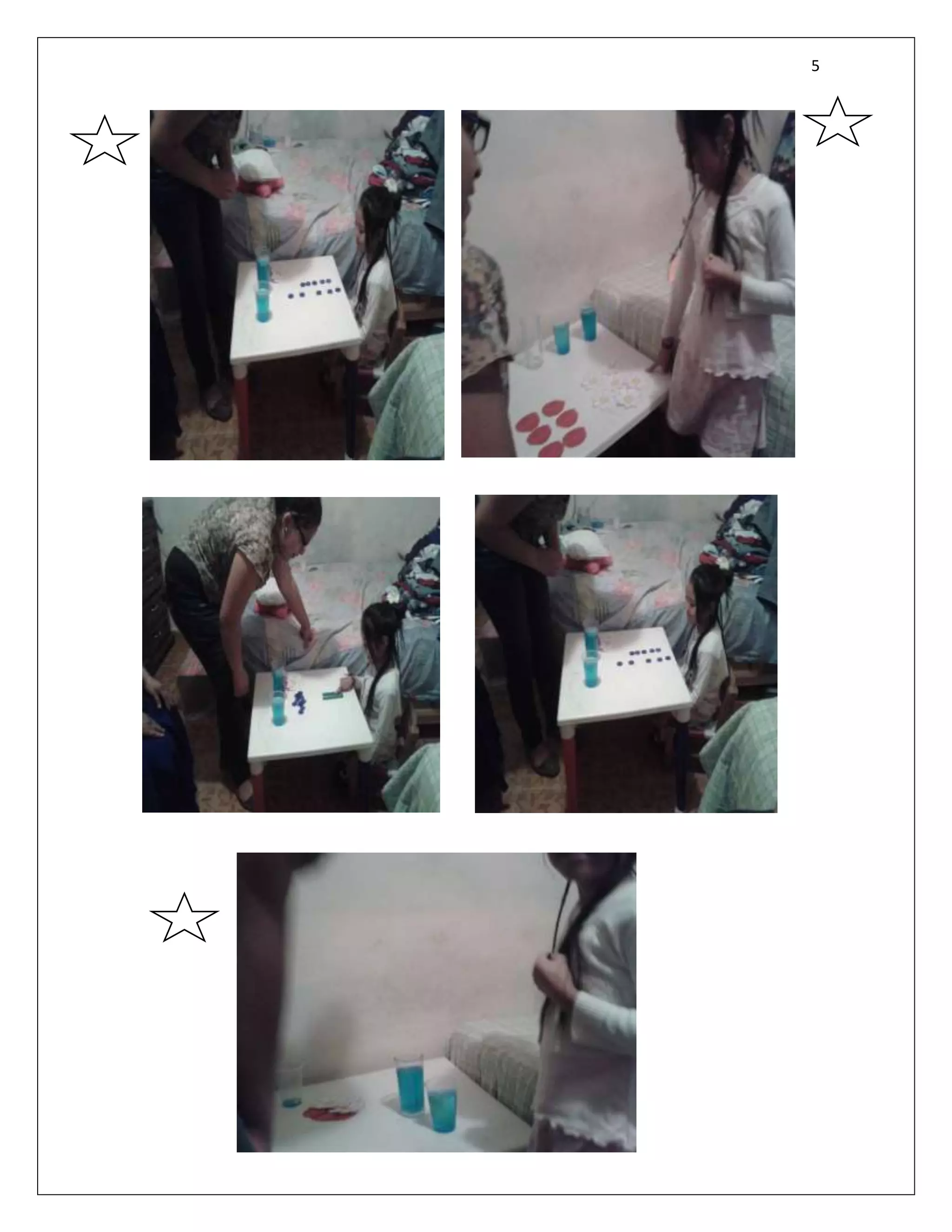 5