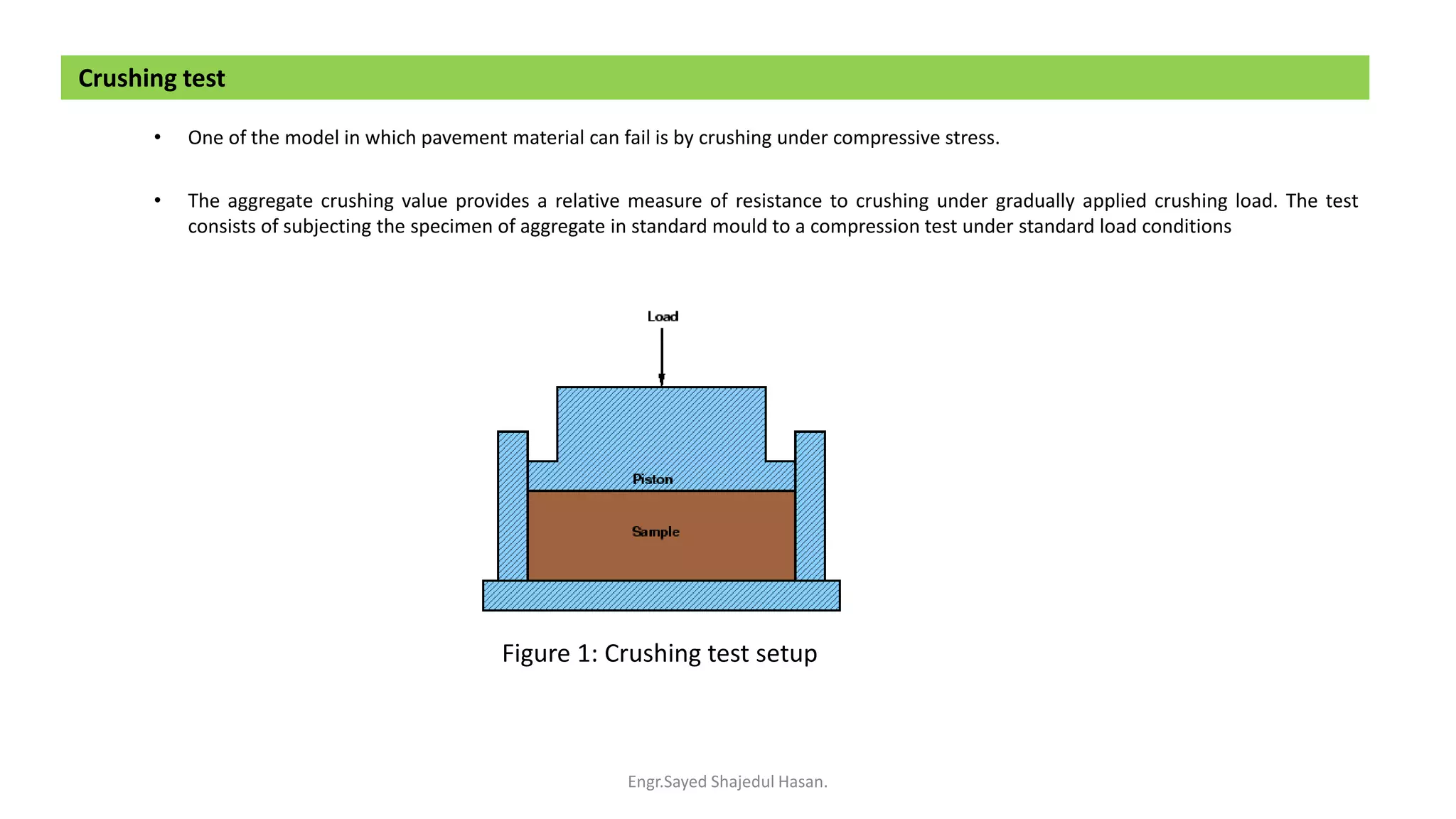 Crushing test

• One of the model in which pavement material can fail is by crushing under compressive stress.

• The aggregate crushing value provides a relative measure of resistance to crushing under gradually applied crushing load. The test consists of subjecting the specimen of aggregate in standard mould to a compression test under standard load conditions

Load

Piston

Sample

Figure 1: Crushing test setup

Engr.Sayed Shajedul Hasan.