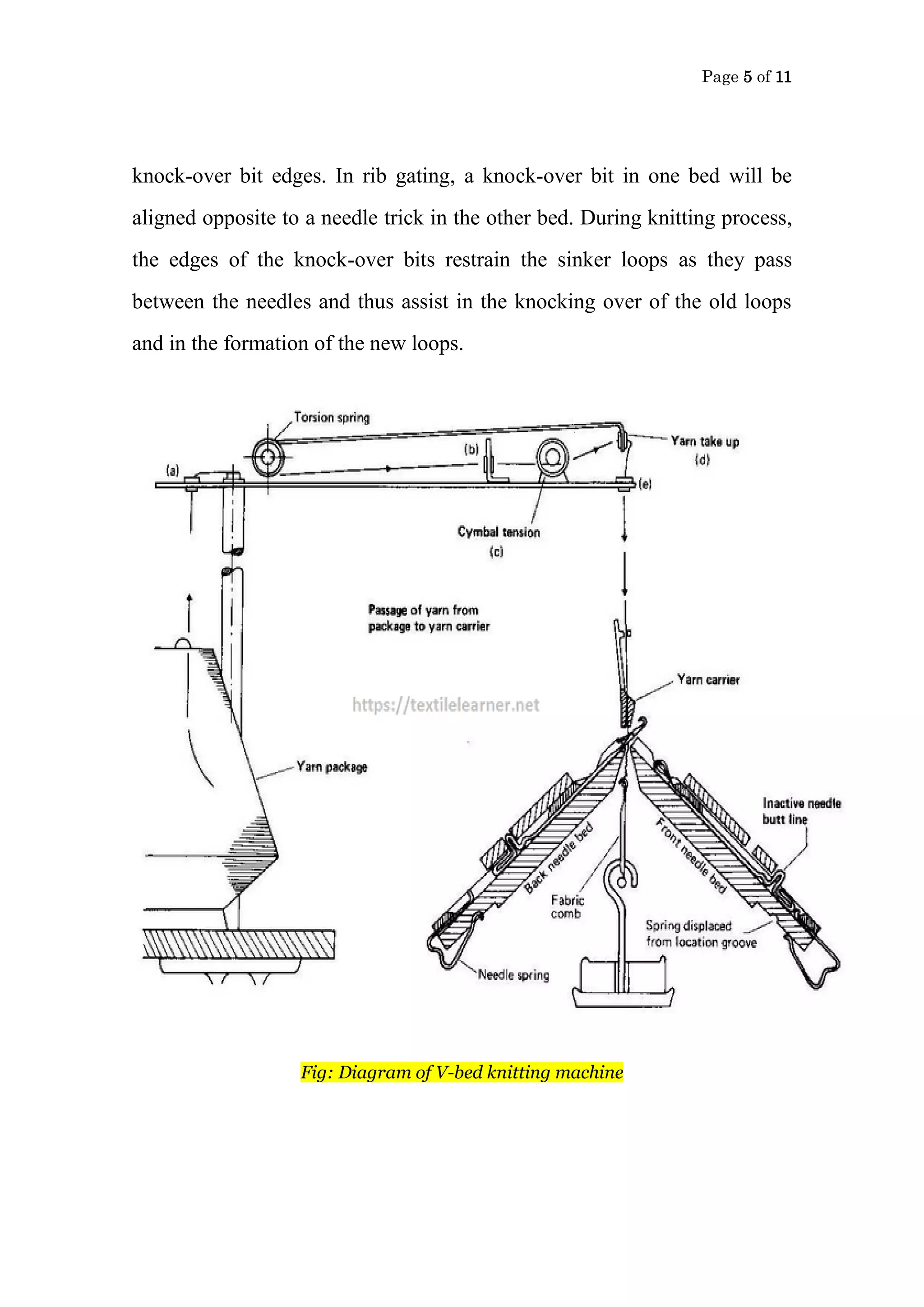 Page 5 of 11

knock-over bit edges. In rib gating, a knock-over bit in one bed will be aligned opposite to a needle trick in the other bed. During knitting process, the edges of the knock-over bits restrain the sinker loops as they pass between the needles and thus assist in the knocking over of the old loops and in the formation of the new loops.

Torsion spring
(a)
(b)
Yarn take up
(d)
(e)
Cymbal tension
(c)
Passage of yarn from package to yarn carrier
https://textilelearner.net
Yarn carrier
Yarn package
Inactive needle butt line
Back needle bed
Front needle bed
Fabric comb
Spring displaced from location groove
Needle spring

Fig: Diagram of V-bed knitting machine