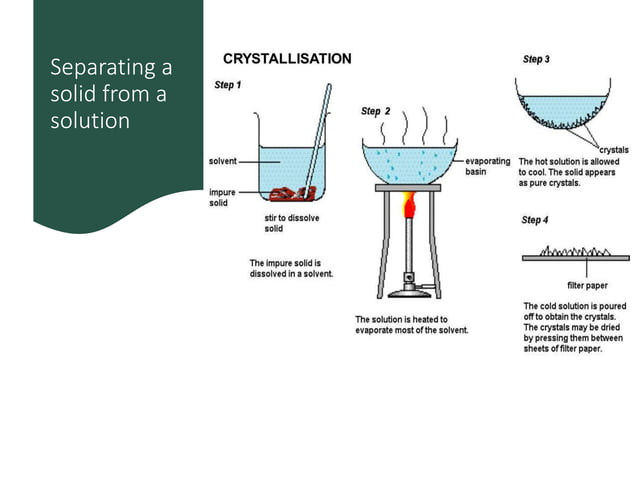 Separating a solid from a solution

CRYSTALLISATION

Step 1

solvent

impure solid

stir to dissolve solid

The impure solid is dissolved in a solvent.

Step 2

evaporating basin

The solution is heated to evaporate most of the solvent.

Step 3

crystals

The hot solution is allowed to cool. The solid appears as pure crystals.

Step 4

filter paper

The cold solution is poured off to obtain the crystals. The crystals may be dried by pressing them between sheets of filter paper.