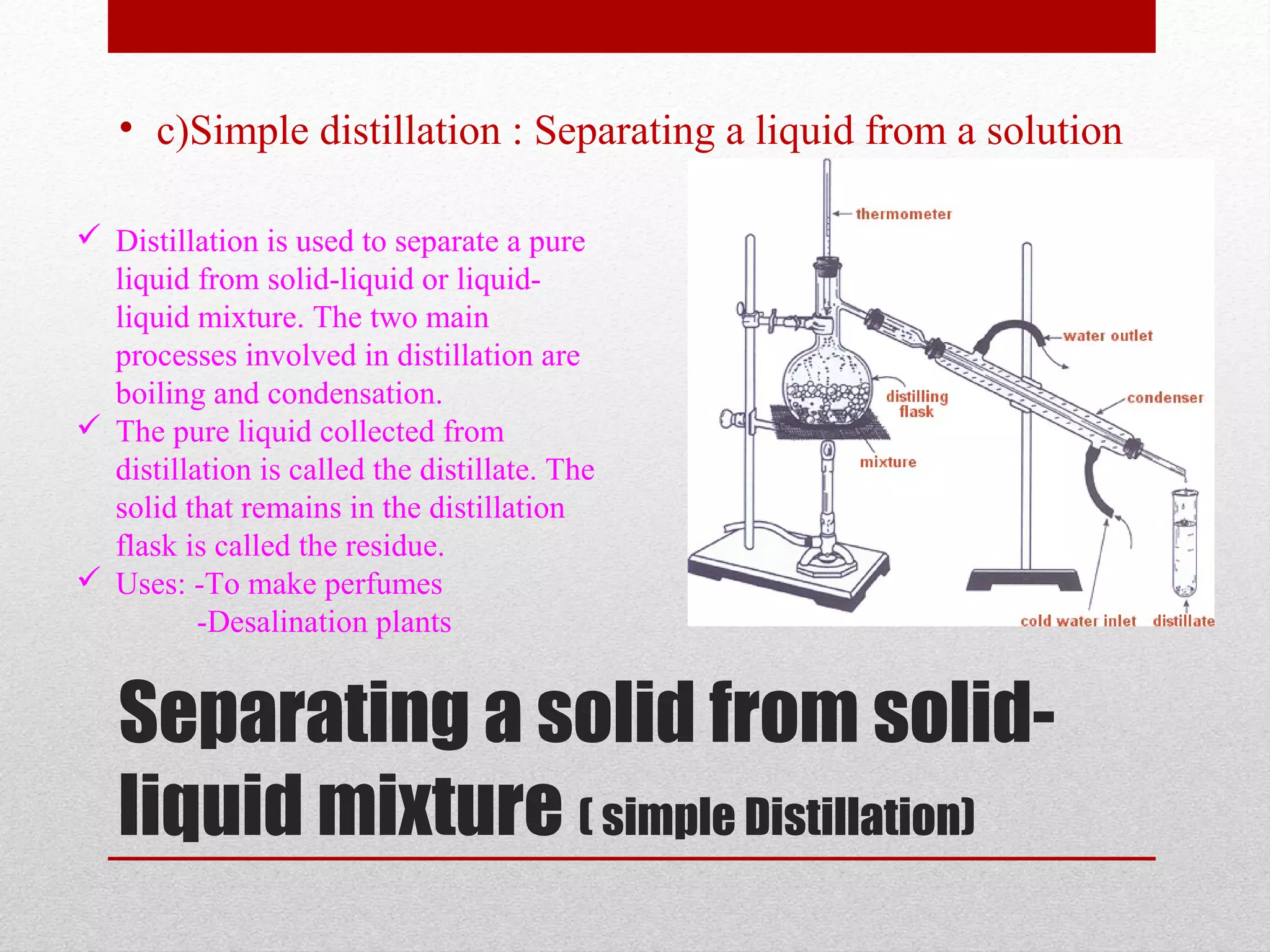 • c)Simple distillation : Separating a liquid from a solution

✓ Distillation is used to separate a pure liquid from solid-liquid or liquid-liquid mixture. The two main processes involved in distillation are boiling and condensation.
✓ The pure liquid collected from distillation is called the distillate. The solid that remains in the distillation flask is called the residue.
✓ Uses: -To make perfumes
-Desalination plants

thermometer
water outlet
distilling flask
condenser
mixture
cold water inlet
distillate

Separating a solid from solid-liquid mixture ( simple Distillation)