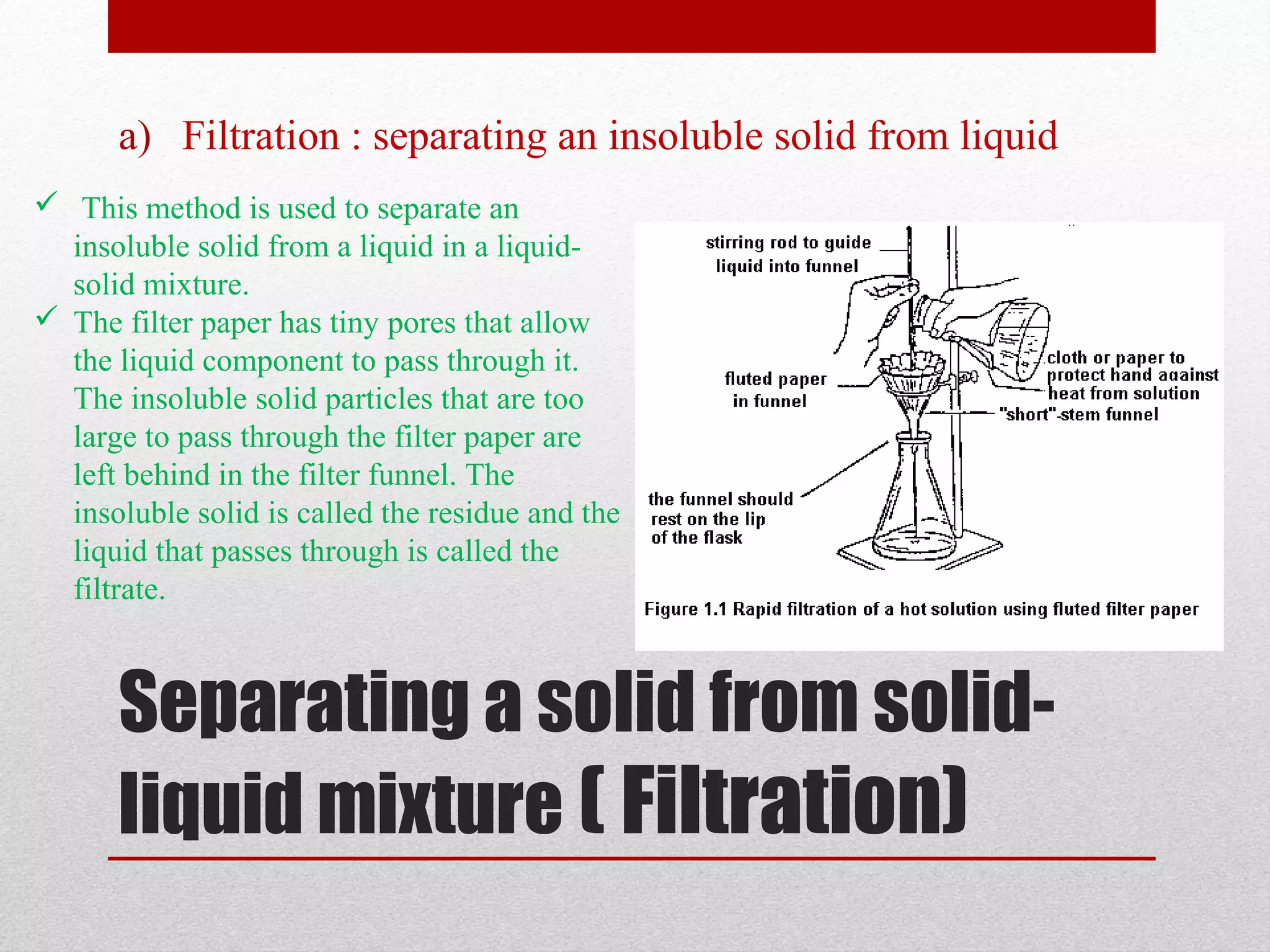 a) Filtration : separating an insoluble solid from liquid

✓ This method is used to separate an insoluble solid from a liquid in a liquid-solid mixture.
✓ The filter paper has tiny pores that allow the liquid component to pass through it. The insoluble solid particles that are too large to pass through the filter paper are left behind in the filter funnel. The insoluble solid is called the residue and the liquid that passes through is called the filtrate.

stirring rod to guide liquid into funnel

fluted paper in funnel

cloth or paper to protect hand against heat from solution

"short"-stem funnel

the funnel should rest on the lip of the flask

Figure 1.1 Rapid filtration of a hot solution using fluted filter paper

Separating a solid from solid-liquid mixture ( Filtration)