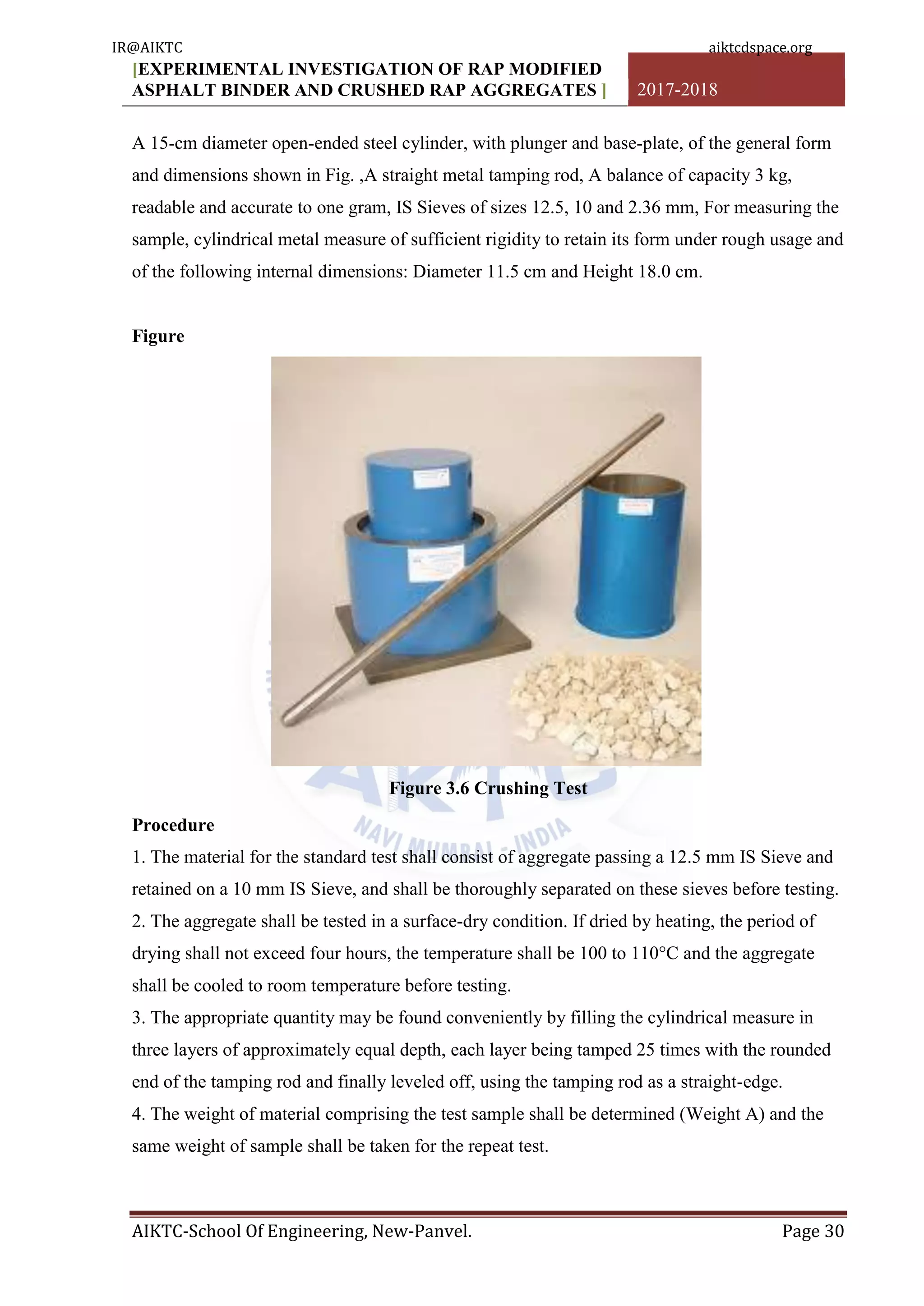 IR@AIKTC aiktcdspace.org

[EXPERIMENTAL INVESTIGATION OF RAP MODIFIED ASPHALT BINDER AND CRUSHED RAP AGGREGATES ] 2017-2018

A 15-cm diameter open-ended steel cylinder, with plunger and base-plate, of the general form and dimensions shown in Fig. ,A straight metal tamping rod, A balance of capacity 3 kg, readable and accurate to one gram, IS Sieves of sizes 12.5, 10 and 2.36 mm, For measuring the sample, cylindrical metal measure of sufficient rigidity to retain its form under rough usage and of the following internal dimensions: Diameter 11.5 cm and Height 18.0 cm.

Figure

Figure 3.6 Crushing Test

NAVI MUMBAI - INDIA

Procedure

1. The material for the standard test shall consist of aggregate passing a 12.5 mm IS Sieve and retained on a 10 mm IS Sieve, and shall be thoroughly separated on these sieves before testing.
2. The aggregate shall be tested in a surface-dry condition. If dried by heating, the period of drying shall not exceed four hours, the temperature shall be 100 to 110°C and the aggregate shall be cooled to room temperature before testing.
3. The appropriate quantity may be found conveniently by filling the cylindrical measure in three layers of approximately equal depth, each layer being tamped 25 times with the rounded end of the tamping rod and finally leveled off, using the tamping rod as a straight-edge.
4. The weight of material comprising the test sample shall be determined (Weight A) and the same weight of sample shall be taken for the repeat test.

AIKTC-School Of Engineering, New-Panvel. Page 30