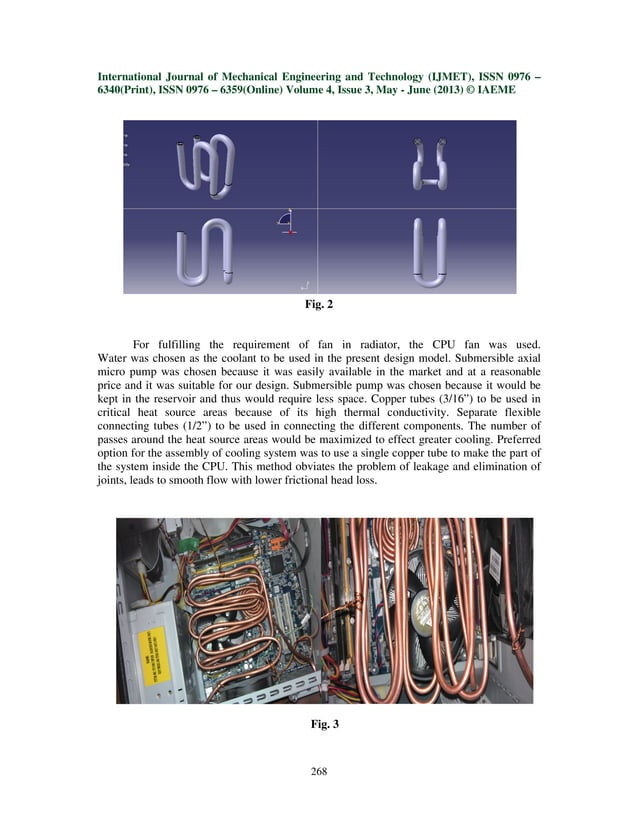 International Journal of Mechanical Engineering and Technology (IJMET), ISSN 0976 – 6340(Print), ISSN 0976 – 6359(Online) Volume 4, Issue 3, May - June (2013) © IAEME

Fig. 2

For fulfilling the requirement of fan in radiator, the CPU fan was used. Water was chosen as the coolant to be used in the present design model. Submersible axial micro pump was chosen because it was easily available in the market and at a reasonable price and it was suitable for our design. Submersible pump was chosen because it would be kept in the reservoir and thus would require less space. Copper tubes (3/16") to be used in critical heat source areas because of its high thermal conductivity. Separate flexible connecting tubes (1/2") to be used in connecting the different components. The number of passes around the heat source areas would be maximized to effect greater cooling. Preferred option for the assembly of cooling system was to use a single copper tube to make the part of the system inside the CPU. This method obviates the problem of leakage and elimination of joints, leads to smooth flow with lower frictional head loss.

Fig. 3

268