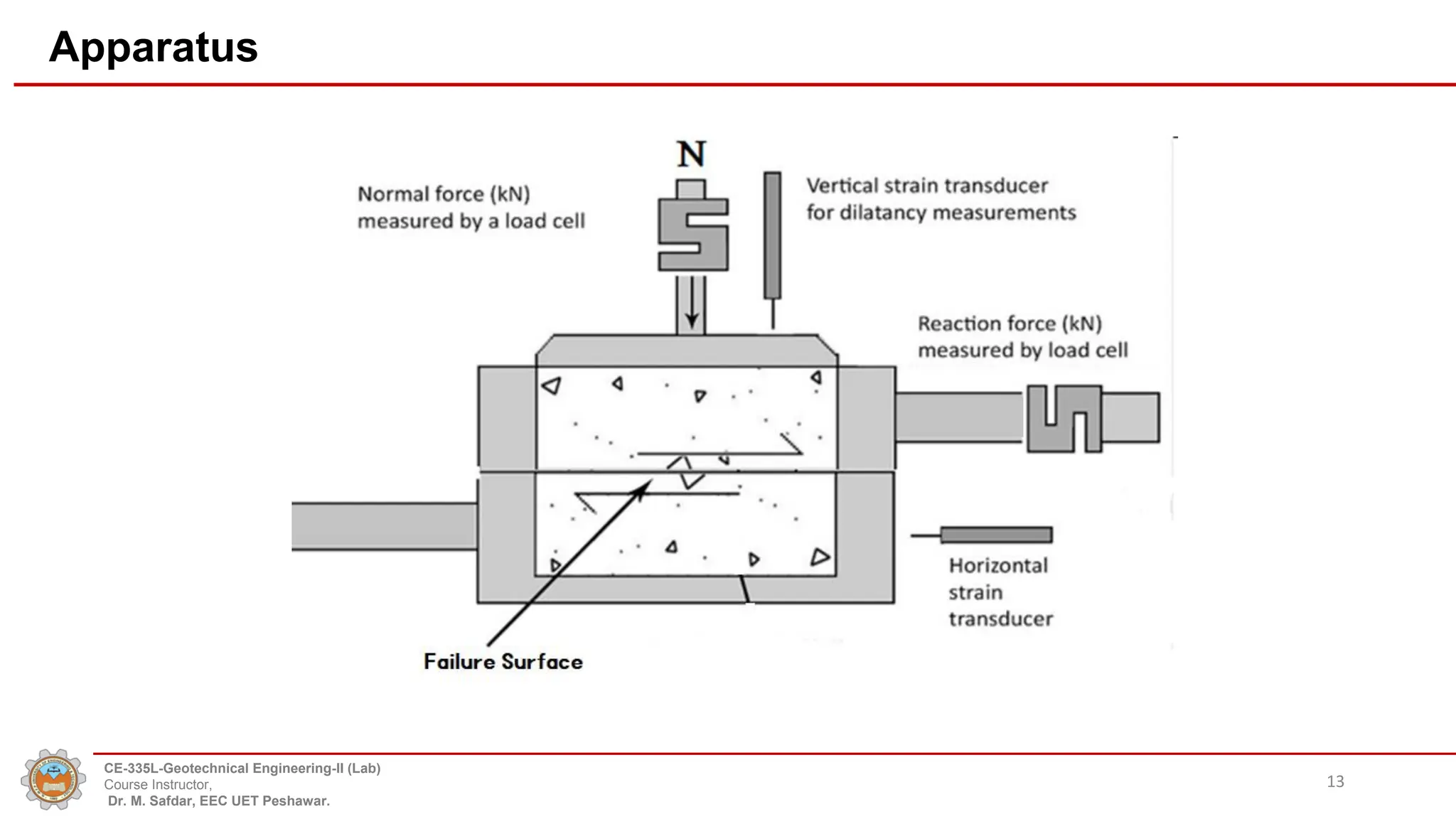 Apparatus

N

Normal force (kN) measured by a load cell

Vertical strain transducer for dilatancy measurements

Reaction force (kN) measured by load cell

Horizontal strain transducer

Failure Surface

CE-335L-Geotechnical Engineering-II (Lab)
Course Instructor,
Dr. M. Safdar, EEC UET Peshawar.

13