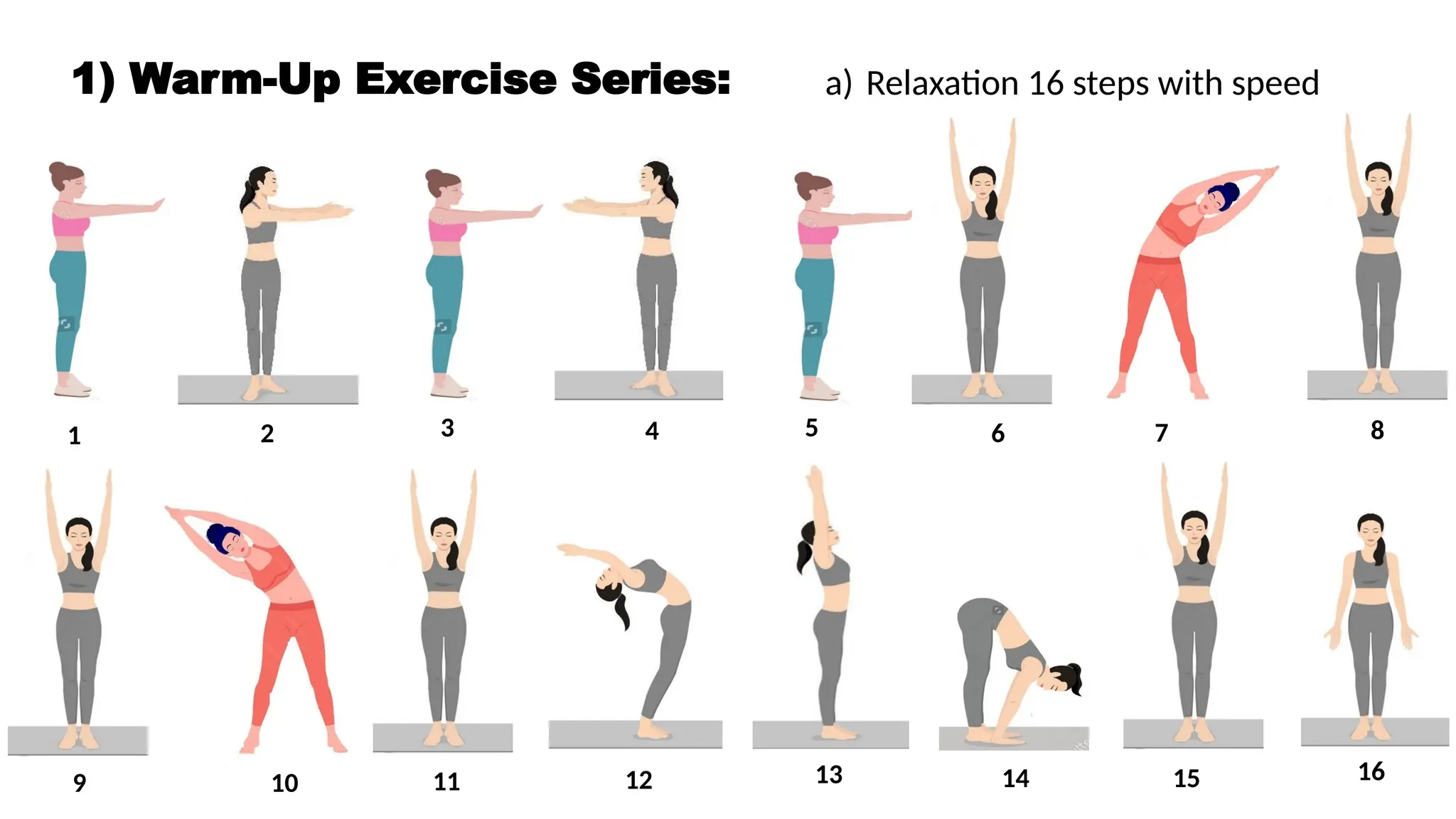 1) Warm-Up Exercise Series:

a) Relaxation 16 steps with speed

1 2 3 4 5 6 7 8

9 10 11 12 13 14 15 16