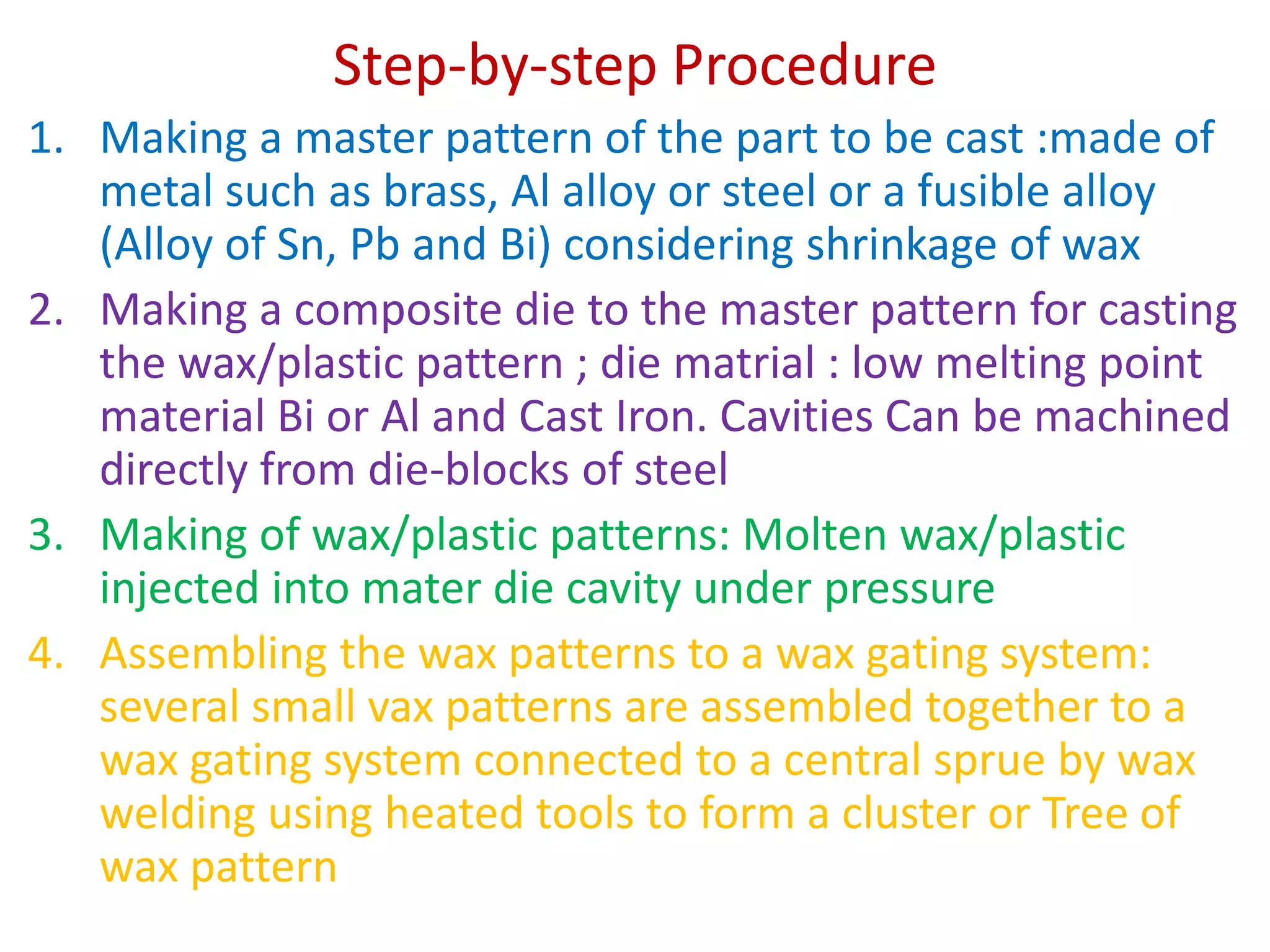 Step-by-step Procedure

1. Making a master pattern of the part to be cast :made of metal such as brass, Al alloy or steel or a fusible alloy (Alloy of Sn, Pb and Bi) considering shrinkage of wax

2. Making a composite die to the master pattern for casting the wax/plastic pattern ; die matrial : low melting point material Bi or Al and Cast Iron. Cavities Can be machined directly from die-blocks of steel

3. Making of wax/plastic patterns: Molten wax/plastic injected into mater die cavity under pressure

4. Assembling the wax patterns to a wax gating system: several small vax patterns are assembled together to a wax gating system connected to a central sprue by wax welding using heated tools to form a cluster or Tree of wax pattern