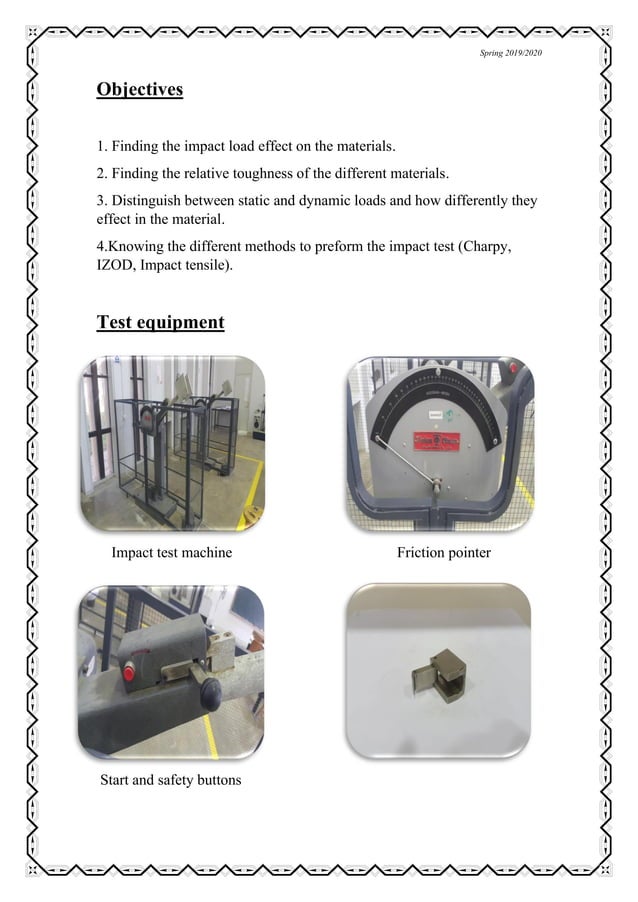 Spring 2019/2020

Objectives

1. Finding the impact load effect on the materials.

2. Finding the relative toughness of the different materials.

3. Distinguish between static and dynamic loads and how differently they effect in the material.

4.Knowing the different methods to preform the impact test (Charpy, IZOD, Impact tensile).

Test equipment

Impact test machine

Friction pointer

Start and safety buttons