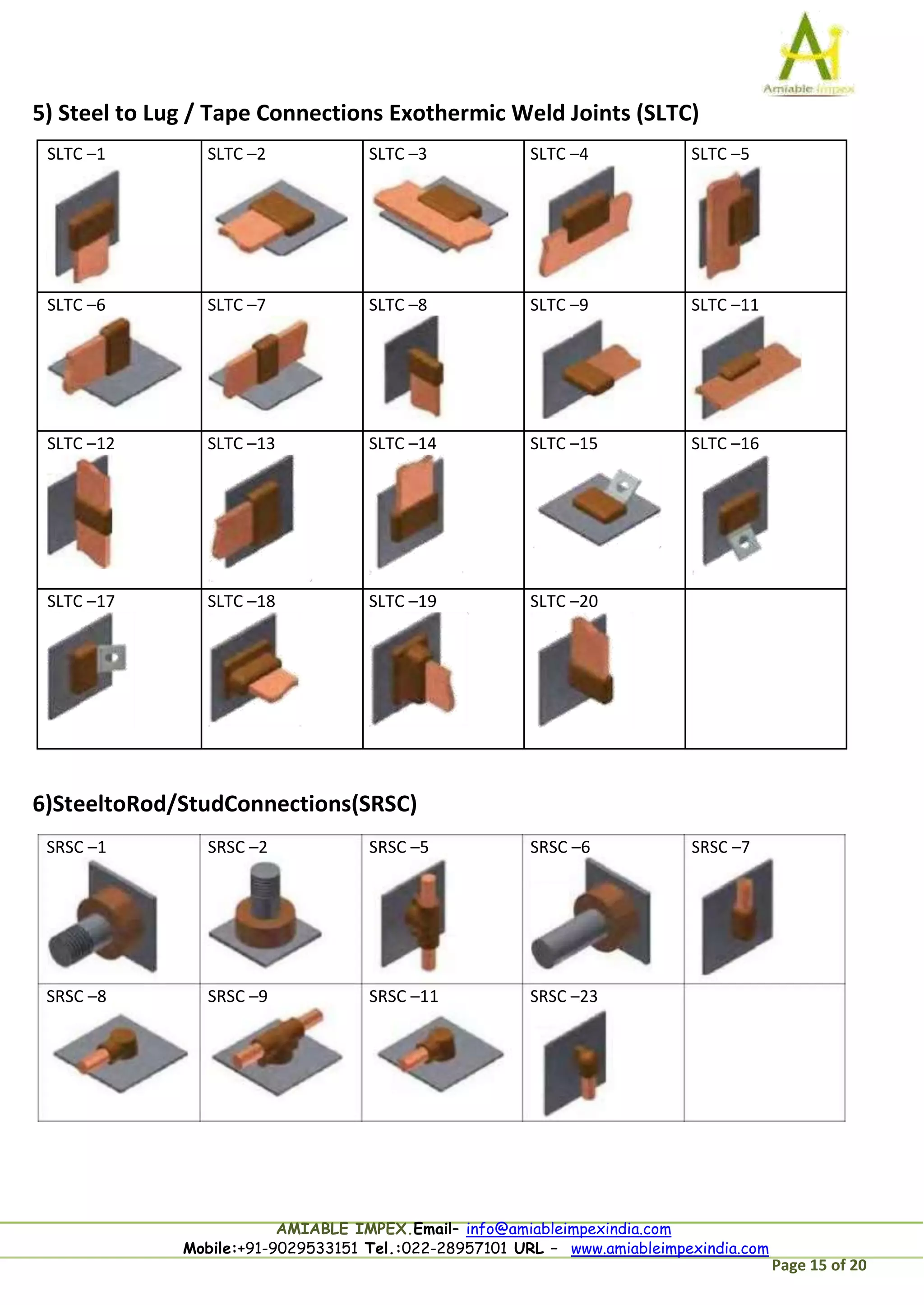 Amiable Impex

5) Steel to Lug / Tape Connections Exothermic Weld Joints (SLTC)

| SLTC –1 | SLTC –2 | SLTC –3 | SLTC –4 | SLTC –5 |
|---|---|---|---|---|
| SLTC –6 | SLTC –7 | SLTC –8 | SLTC –9 | SLTC –11 |
| SLTC –12 | SLTC –13 | SLTC –14 | SLTC –15 | SLTC –16 |
| SLTC –17 | SLTC –18 | SLTC –19 | SLTC –20 | |

6)SteeltoRod/StudConnections(SRSC)

| SRSC –1 | SRSC –2 | SRSC –5 | SRSC –6 | SRSC –7 |
|---|---|---|---|---|
| SRSC –8 | SRSC –9 | SRSC –11 | SRSC –23 | |

AMIABLE IMPEX.Email– info@amiableimpexindia.com
Mobile:+91-9029533151 Tel.:022-28957101 URL – www.amiableimpexindia.com
Page 15 of 20