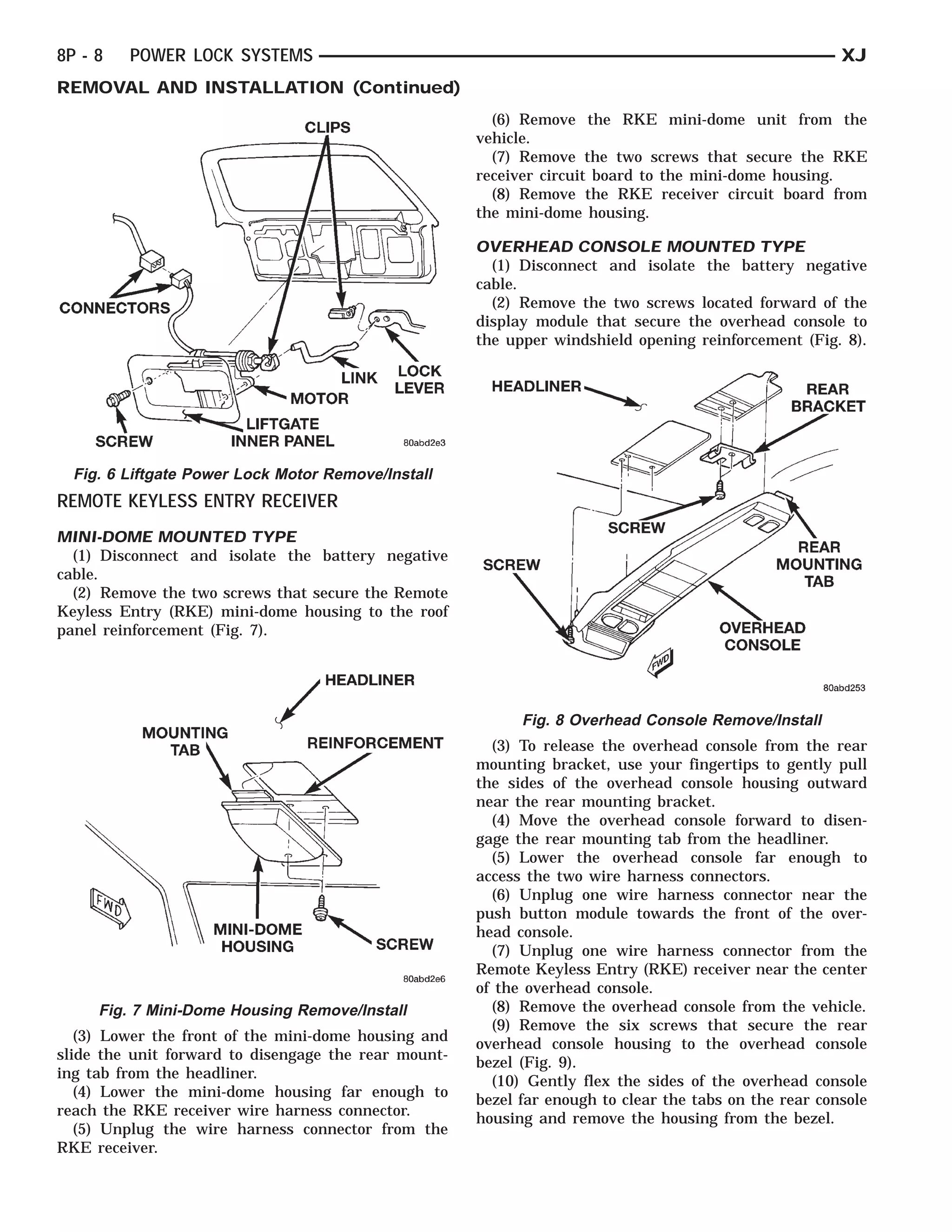 8P - 8 POWER LOCK SYSTEMS XJ

REMOVAL AND INSTALLATION (Continued)

CLIPS
CONNECTORS
LINK
LOCK LEVER
MOTOR
LIFTGATE INNER PANEL
SCREW
80abd2e3

Fig. 6 Liftgate Power Lock Motor Remove/Install

REMOTE KEYLESS ENTRY RECEIVER

MINI-DOME MOUNTED TYPE

(1) Disconnect and isolate the battery negative cable.

(2) Remove the two screws that secure the Remote Keyless Entry (RKE) mini-dome housing to the roof panel reinforcement (Fig. 7).

HEADLINER
MOUNTING TAB
REINFORCEMENT
FWD
MINI-DOME HOUSING
SCREW
80abd2e6

Fig. 7 Mini-Dome Housing Remove/Install

(3) Lower the front of the mini-dome housing and slide the unit forward to disengage the rear mounting tab from the headliner.

(4) Lower the mini-dome housing far enough to reach the RKE receiver wire harness connector.

(5) Unplug the wire harness connector from the RKE receiver.

(6) Remove the RKE mini-dome unit from the vehicle.

(7) Remove the two screws that secure the RKE receiver circuit board to the mini-dome housing.

(8) Remove the RKE receiver circuit board from the mini-dome housing.

OVERHEAD CONSOLE MOUNTED TYPE

(1) Disconnect and isolate the battery negative cable.

(2) Remove the two screws located forward of the display module that secure the overhead console to the upper windshield opening reinforcement (Fig. 8).

HEADLINER
REAR BRACKET
SCREW
SCREW
REAR MOUNTING TAB
OVERHEAD CONSOLE
FWD
80abd253

Fig. 8 Overhead Console Remove/Install

(3) To release the overhead console from the rear mounting bracket, use your fingertips to gently pull the sides of the overhead console housing outward near the rear mounting bracket.

(4) Move the overhead console forward to disengage the rear mounting tab from the headliner.

(5) Lower the overhead console far enough to access the two wire harness connectors.

(6) Unplug one wire harness connector near the push button module towards the front of the overhead console.

(7) Unplug one wire harness connector from the Remote Keyless Entry (RKE) receiver near the center of the overhead console.

(8) Remove the overhead console from the vehicle.

(9) Remove the six screws that secure the rear overhead console housing to the overhead console bezel (Fig. 9).

(10) Gently flex the sides of the overhead console bezel far enough to clear the tabs on the rear console housing and remove the housing from the bezel.