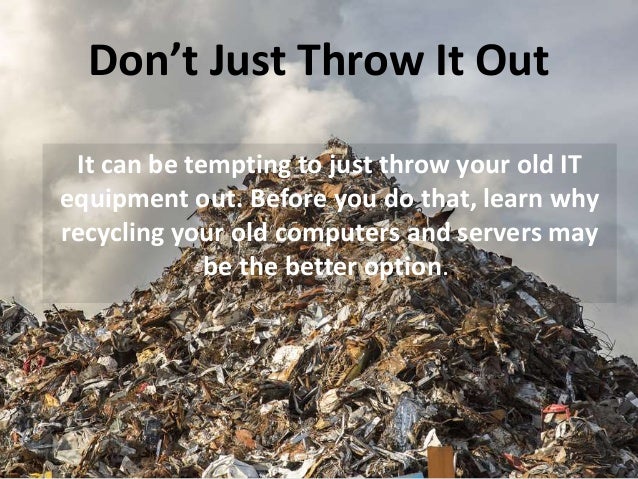 Don’t Just Throw It Out

It can be tempting to just throw your old IT equipment out. Before you do that, learn why recycling your old computers and servers may be the better option.