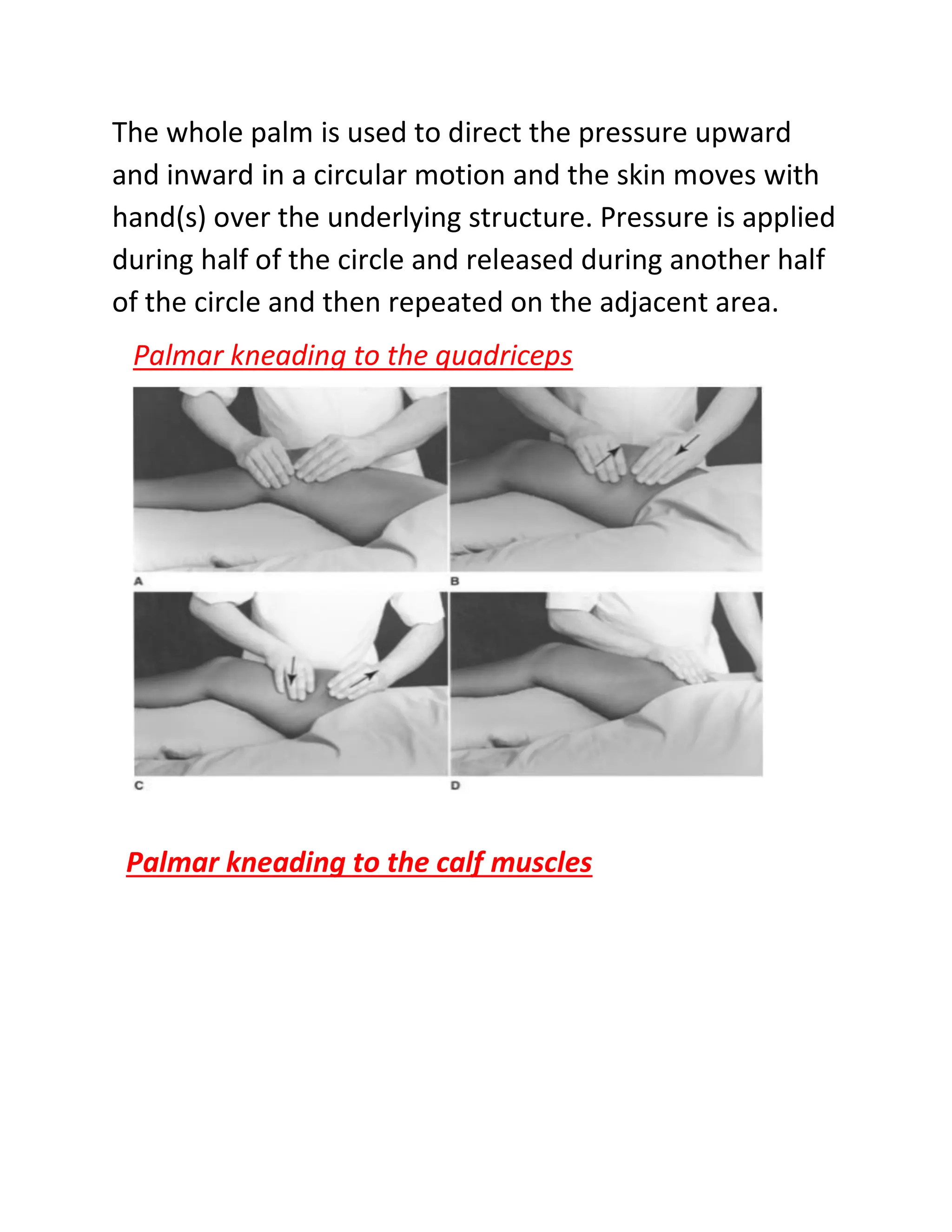 The whole palm is used to direct the pressure upward and inward in a circular motion and the skin moves with hand(s) over the underlying structure. Pressure is applied during half of the circle and released during another half of the circle and then repeated on the adjacent area.

Palmar kneading to the quadriceps

A

B

C

D

Palmar kneading to the calf muscles