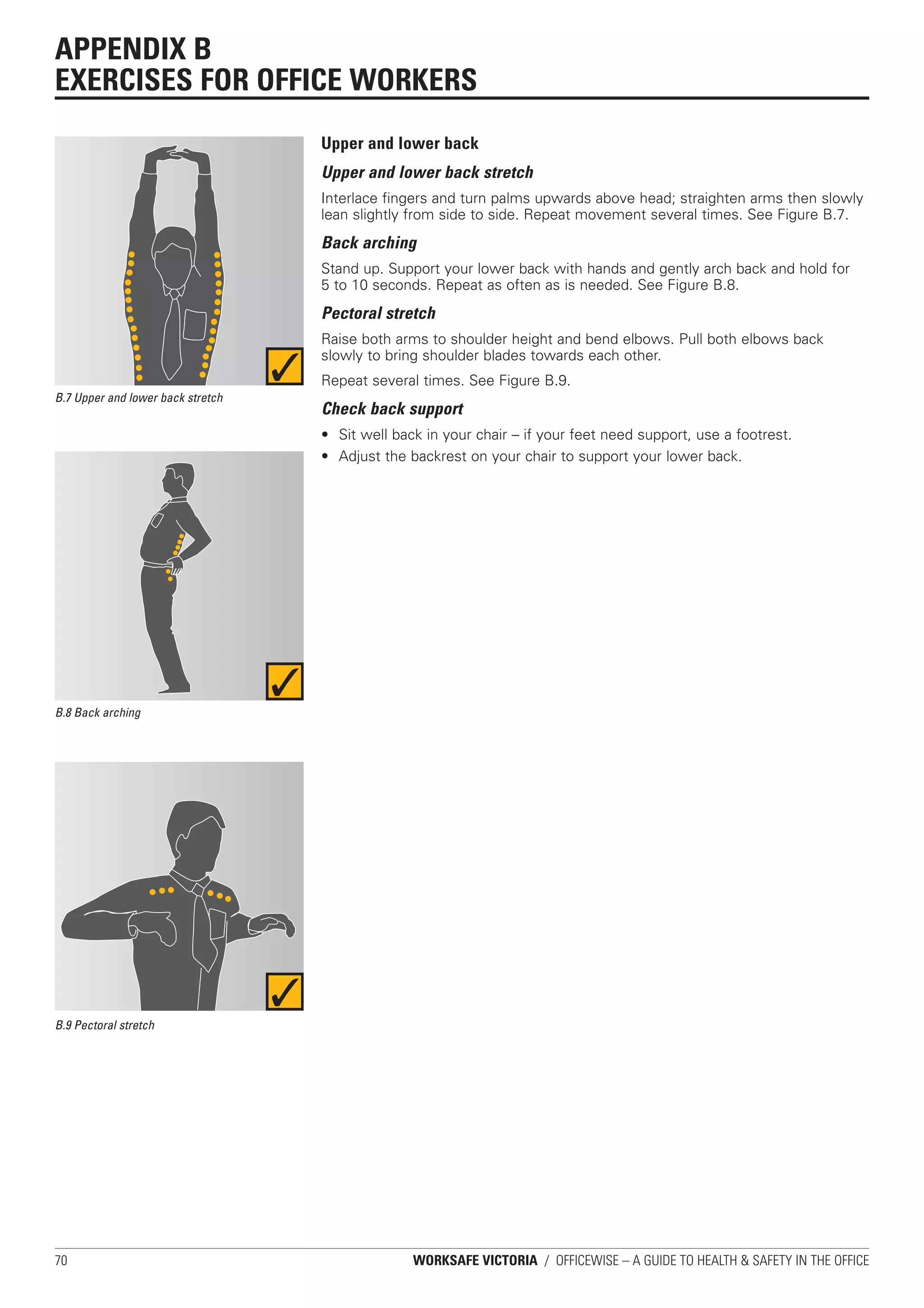 APPENDIX B
EXERCISES FOR OFFICE WORKERS

B.7 Upper and lower back stretch

B.8 Back arching

B.9 Pectoral stretch

Upper and lower back

Upper and lower back stretch

Interlace fingers and turn palms upwards above head; straighten arms then slowly lean slightly from side to side. Repeat movement several times. See Figure B.7.

Back arching

Stand up. Support your lower back with hands and gently arch back and hold for 5 to 10 seconds. Repeat as often as is needed. See Figure B.8.

Pectoral stretch

Raise both arms to shoulder height and bend elbows. Pull both elbows back slowly to bring shoulder blades towards each other.

Repeat several times. See Figure B.9.

Check back support

• Sit well back in your chair – if your feet need support, use a footrest.
• Adjust the backrest on your chair to support your lower back.

70 WORKSAFE VICTORIA / OFFICEWISE – A GUIDE TO HEALTH & SAFETY IN THE OFFICE