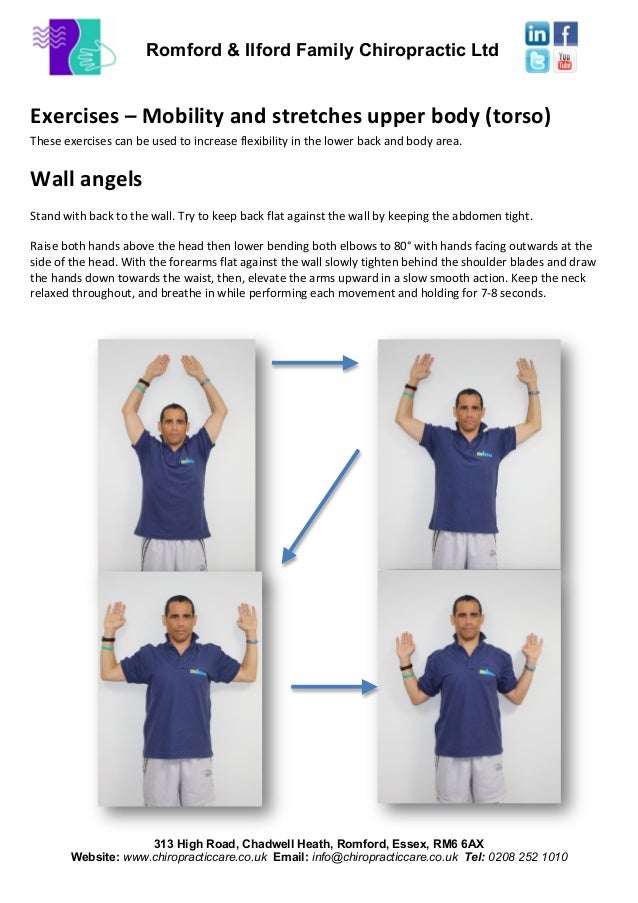 Romford & Ilford Family Chiropractic Ltd

in f
You Tube

Exercises – Mobility and stretches upper body (torso)
These exercises can be used to increase flexibility in the lower back and body area.

Wall angels

Stand with back to the wall. Try to keep back flat against the wall by keeping the abdomen tight.

Raise both hands above the head then lower bending both elbows to 80° with hands facing outwards at the side of the head. With the forearms flat against the wall slowly tighten behind the shoulder blades and draw the hands down towards the waist, then, elevate the arms upward in a slow smooth action. Keep the neck relaxed throughout, and breathe in while performing each movement and holding for 7-8 seconds.

313 High Road, Chadwell Heath, Romford, Essex, RM6 6AX
Website: www.chiropracticcare.co.uk Email: info@chiropracticcare.co.uk Tel: 0208 252 1010