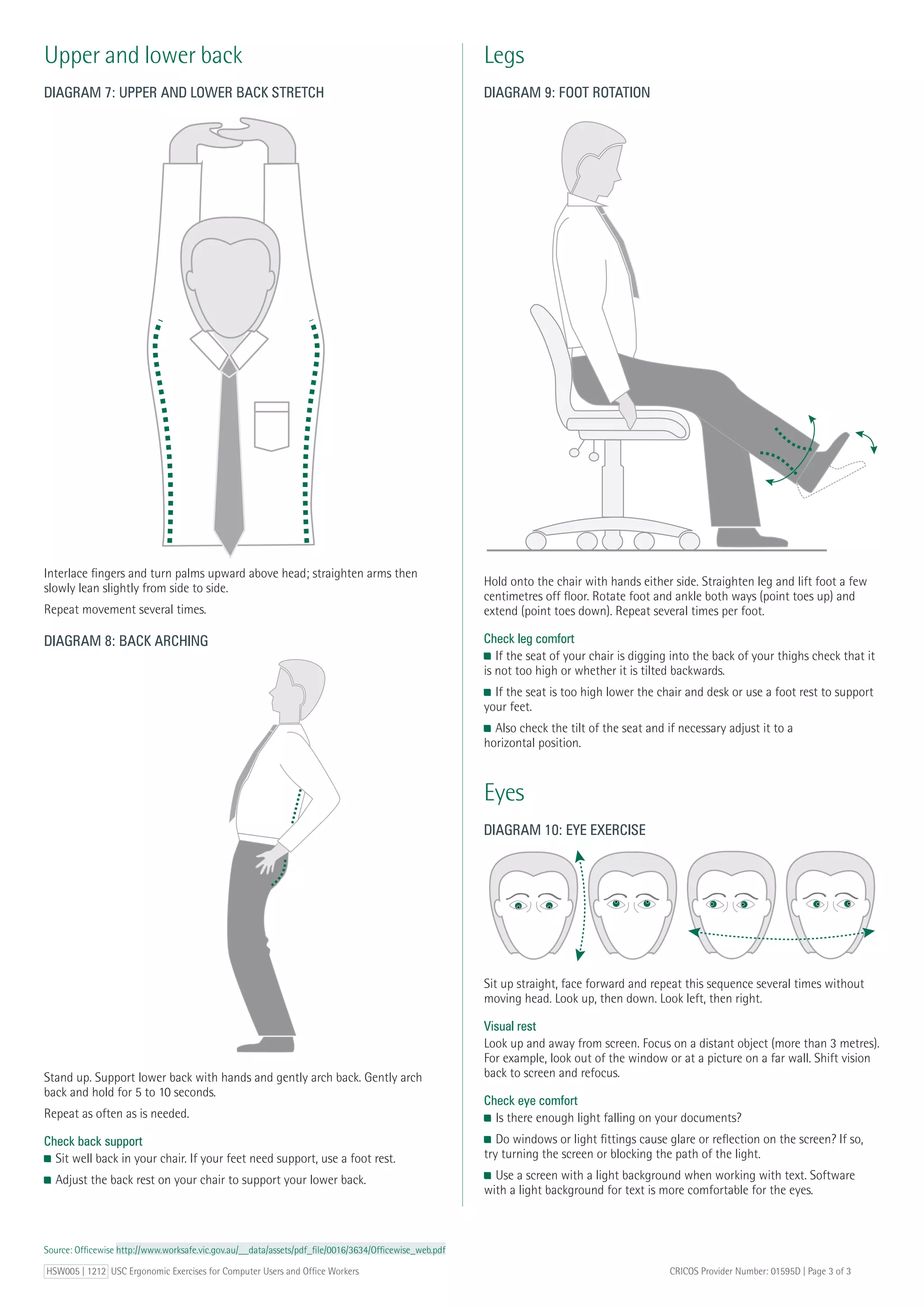 Upper and lower back

DIAGRAM 7: UPPER AND LOWER BACK STRETCH

Interlace fingers and turn palms upward above head; straighten arms then slowly lean slightly from side to side.

Repeat movement several times.

DIAGRAM 8: BACK ARCHING

Stand up. Support lower back with hands and gently arch back. Gently arch back and hold for 5 to 10 seconds.

Repeat as often as is needed.

Check back support

■ Sit well back in your chair. If your feet need support, use a foot rest.

■ Adjust the back rest on your chair to support your lower back.

Legs

DIAGRAM 9: FOOT ROTATION

Hold onto the chair with hands either side. Straighten leg and lift foot a few centimetres off floor. Rotate foot and ankle both ways (point toes up) and extend (point toes down). Repeat several times per foot.

Check leg comfort

■ If the seat of your chair is digging into the back of your thighs check that it is not too high or whether it is tilted backwards.

■ If the seat is too high lower the chair and desk or use a foot rest to support your feet.

■ Also check the tilt of the seat and if necessary adjust it to a horizontal position.

Eyes

DIAGRAM 10: EYE EXERCISE

Sit up straight, face forward and repeat this sequence several times without moving head. Look up, then down. Look left, then right.

Visual rest

Look up and away from screen. Focus on a distant object (more than 3 metres). For example, look out of the window or at a picture on a far wall. Shift vision back to screen and refocus.

Check eye comfort

■ Is there enough light falling on your documents?

■ Do windows or light fittings cause glare or reflection on the screen? If so, try turning the screen or blocking the path of the light.

■ Use a screen with a light background when working with text. Software with a light background for text is more comfortable for the eyes.

Source: Officewise http://www.worksafe.vic.gov.au/__data/assets/pdf_file/0016/3634/Officewise_web.pdf

HSW005 | 1212 USC Ergonomic Exercises for Computer Users and Office Workers

CRICOS Provider Number: 01595D | Page 3 of 3