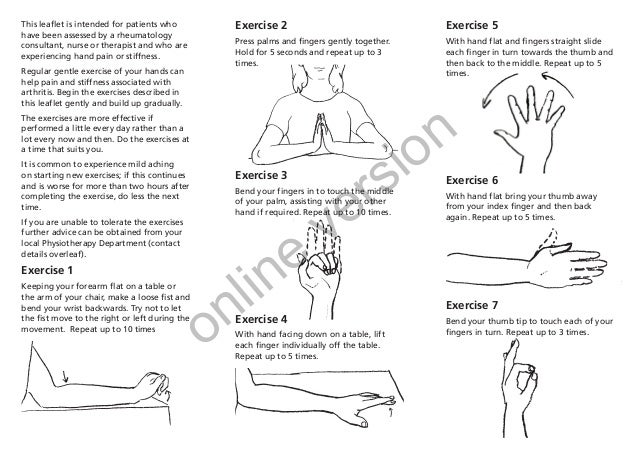 This leaflet is intended for patients who have been assessed by a rheumatology consultant, nurse or therapist and who are experiencing hand pain or stiffness.

Regular gentle exercise of your hands can help pain and stiffness associated with arthritis. Begin the exercises described in this leaflet gently and build up gradually.

The exercises are more effective if performed a little every day rather than a lot every now and then. Do the exercises at a time that suits you.

It is common to experience mild aching on starting new exercises; if this continues and is worse for more than two hours after completing the exercise, do less the next time.

If you are unable to tolerate the exercises further advice can be obtained from your local Physiotherapy Department (contact details overleaf).

Exercise 1

Keeping your forearm flat on a table or the arm of your chair, make a loose fist and bend your wrist backwards. Try not to let the fist move to the right or left during the movement. Repeat up to 10 times

Exercise 2

Press palms and fingers gently together. Hold for 5 seconds and repeat up to 3 times.

Exercise 3

Bend your fingers in to touch the middle of your palm, assisting with your other hand if required. Repeat up to 10 times.

Exercise 4

With hand facing down on a table, lift each finger individually off the table. Repeat up to 5 times.

Exercise 5

With hand flat and fingers straight slide each finger in turn towards the thumb and then back to the middle. Repeat up to 5 times.

Exercise 6

With hand flat bring your thumb away from your index finger and then back again. Repeat up to 5 times.

Exercise 7

Bend your thumb tip to touch each of your fingers in turn. Repeat up to 3 times.

online version