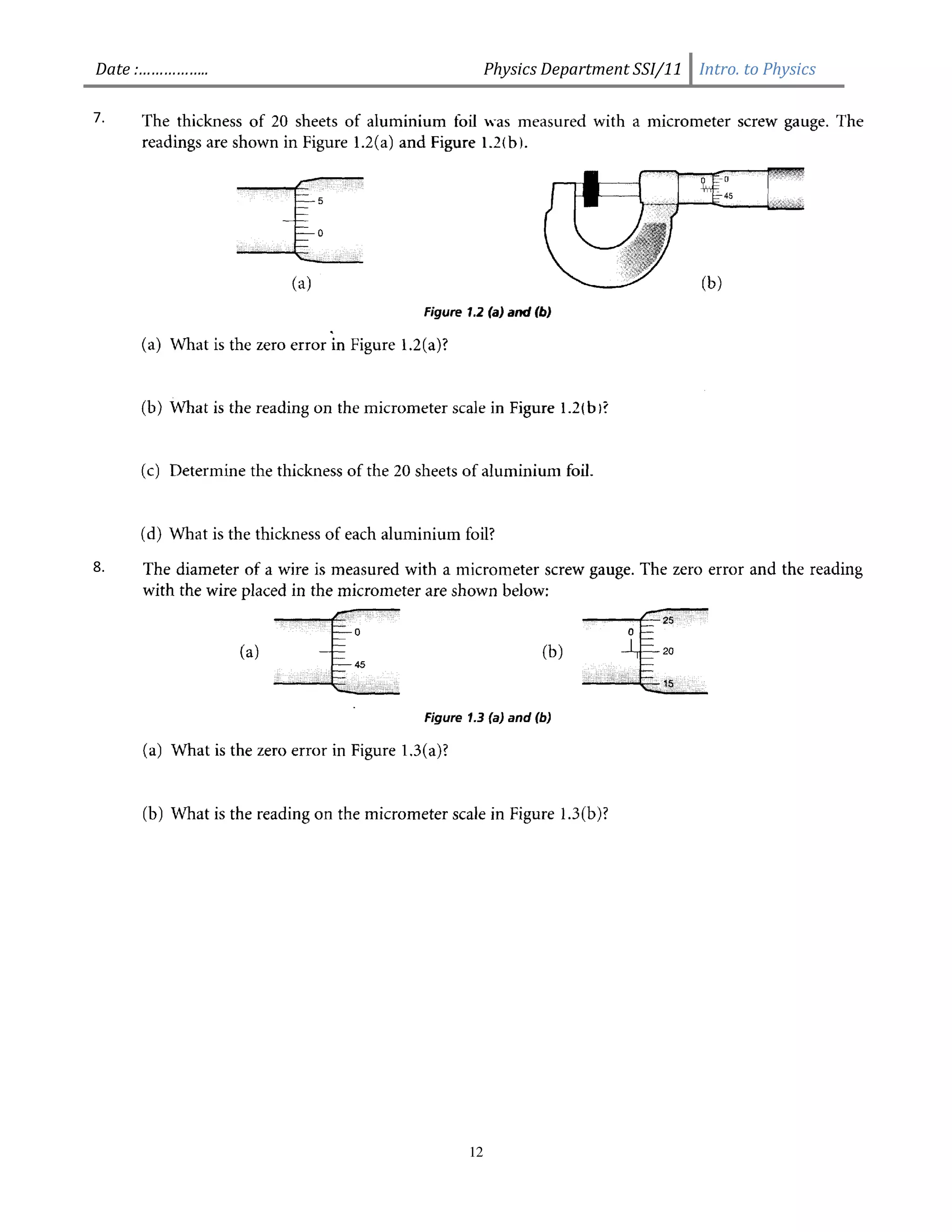 Date :................ Physics Department SSI/11 Intro. to Physics

7. The thickness of 20 sheets of aluminium foil was measured with a micrometer screw gauge. The readings are shown in Figure 1.2(a) and Figure 1.2(b).

5
0
(a)

0
0
45
(b)

Figure 1.2 (a) and (b)

(a) What is the zero error in Figure 1.2(a)?

(b) What is the reading on the micrometer scale in Figure 1.2(b)?

(c) Determine the thickness of the 20 sheets of aluminium foil.

(d) What is the thickness of each aluminium foil?

8. The diameter of a wire is measured with a micrometer screw gauge. The zero error and the reading with the wire placed in the micrometer are shown below:

(a)
0
45

(b)
0
25
20
15

Figure 1.3 (a) and (b)

(a) What is the zero error in Figure 1.3(a)?

(b) What is the reading on the micrometer scale in Figure 1.3(b)?

12