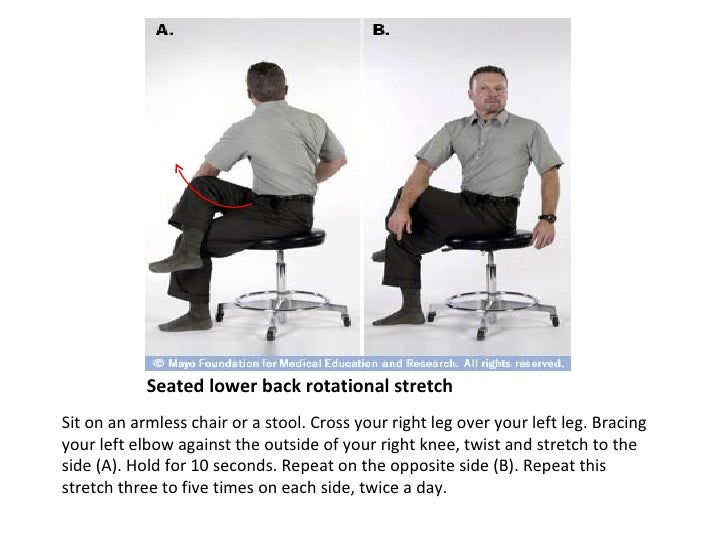 A.

B.

© Mayo Foundation for Medical Education and Research. All rights reserved.

Seated lower back rotational stretch

Sit on an armless chair or a stool. Cross your right leg over your left leg. Bracing your left elbow against the outside of your right knee, twist and stretch to the side (A). Hold for 10 seconds. Repeat on the opposite side (B). Repeat this stretch three to five times on each side, twice a day.