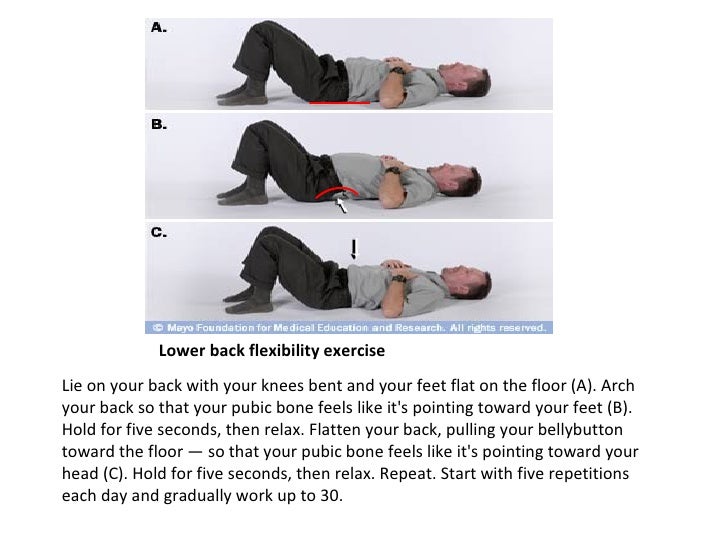 A.

B.

C.

© Mayo Foundation for Medical Education and Research. All rights reserved.

Lower back flexibility exercise

Lie on your back with your knees bent and your feet flat on the floor (A). Arch your back so that your pubic bone feels like it's pointing toward your feet (B). Hold for five seconds, then relax. Flatten your back, pulling your bellybutton toward the floor — so that your pubic bone feels like it's pointing toward your head (C). Hold for five seconds, then relax. Repeat. Start with five repetitions each day and gradually work up to 30.