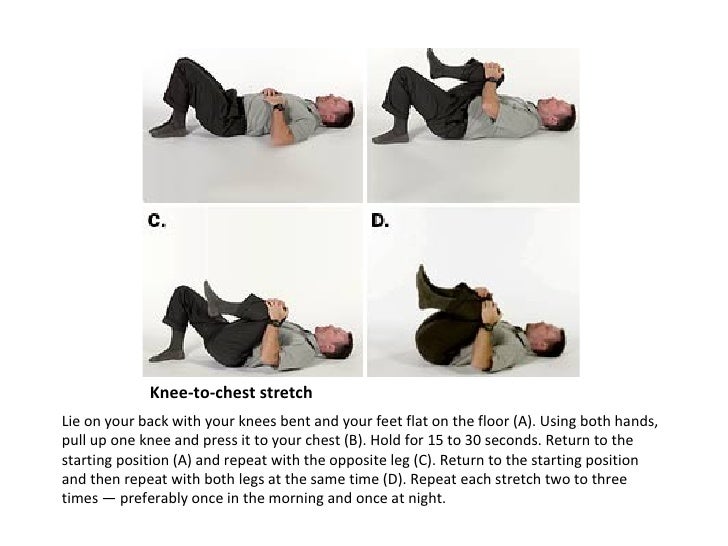 C.

D.

Knee-to-chest stretch

Lie on your back with your knees bent and your feet flat on the floor (A). Using both hands, pull up one knee and press it to your chest (B). Hold for 15 to 30 seconds. Return to the starting position (A) and repeat with the opposite leg (C). Return to the starting position and then repeat with both legs at the same time (D). Repeat each stretch two to three times — preferably once in the morning and once at night.