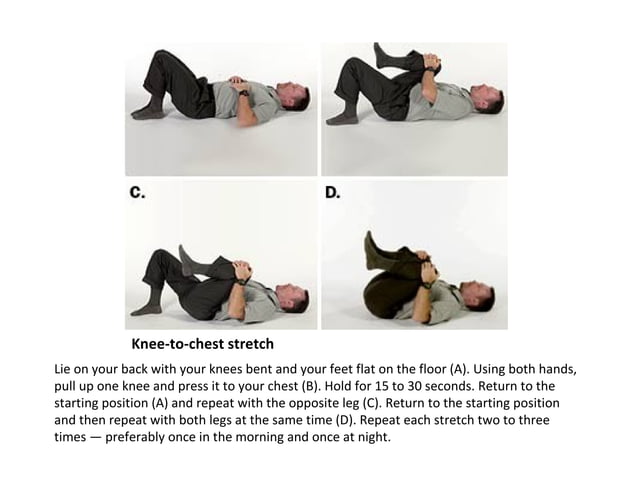 C.

D.

Knee-to-chest stretch

Lie on your back with your knees bent and your feet flat on the floor (A). Using both hands, pull up one knee and press it to your chest (B). Hold for 15 to 30 seconds. Return to the starting position (A) and repeat with the opposite leg (C). Return to the starting position and then repeat with both legs at the same time (D). Repeat each stretch two to three times — preferably once in the morning and once at night.