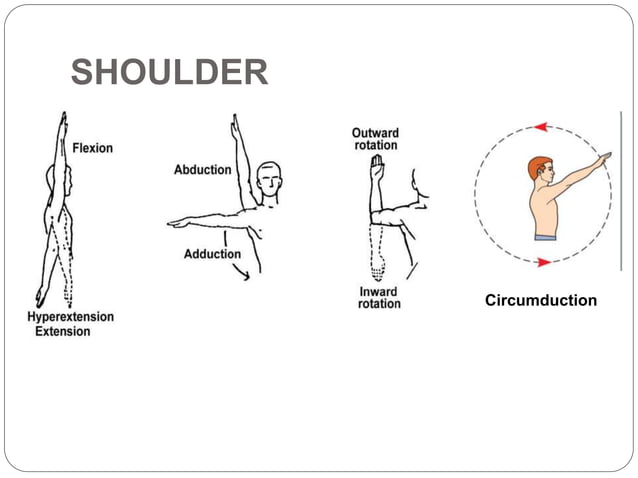 SHOULDER

Flexion

Hyperextension
Extension

Abduction

Adduction

Outward rotation

Inward rotation

Circumduction